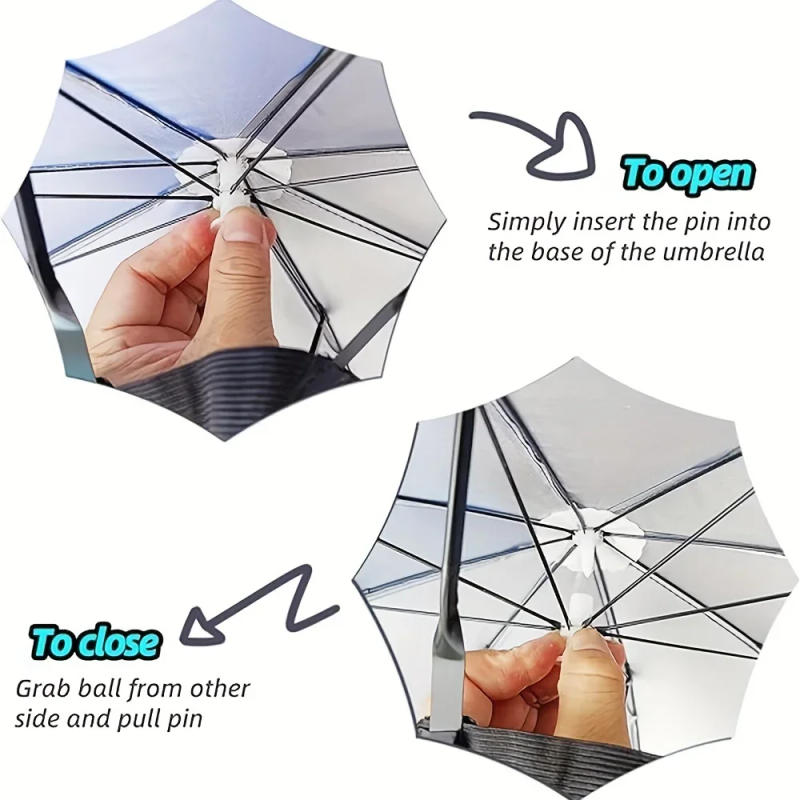 To open

Simply insert the pin into the base of the umbrella

To close

Grab ball from other side and pull pin