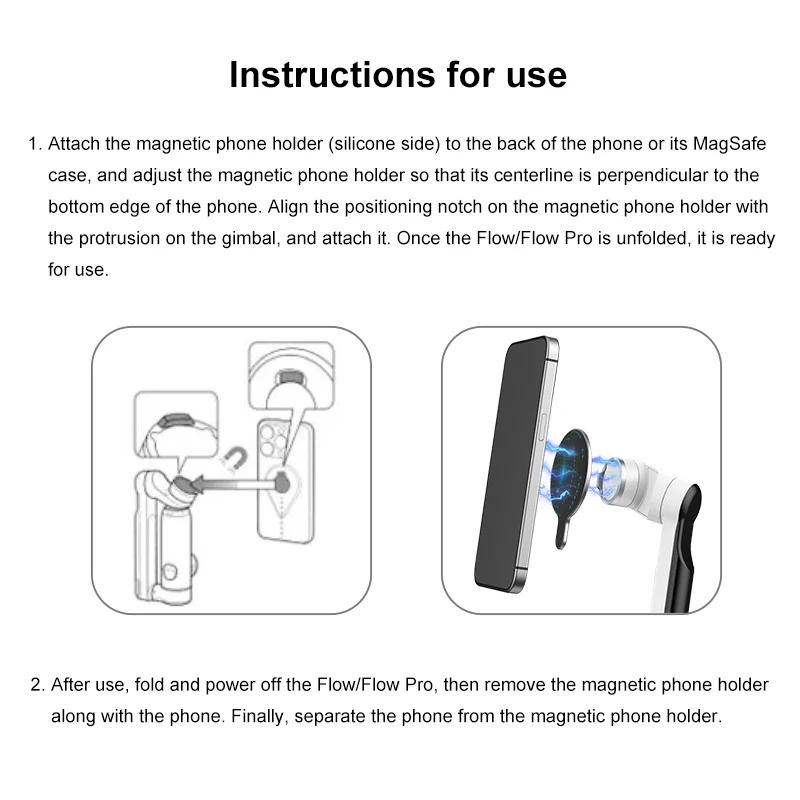 Instructions for use

1. Attach the magnetic phone holder (silicone side) to the back of the phone or its MagSafe case, and adjust the magnetic phone holder so that its centerline is perpendicular to the bottom edge of the phone. Align the positioning notch on the magnetic phone holder with the protrusion on the gimbal, and attach it. Once the Flow/Flow Pro is unfolded, it is ready for use.

2. After use, fold and power off the Flow/Flow Pro, then remove the magnetic phone holder along with the phone. Finally, separate the phone from the magnetic phone holder.