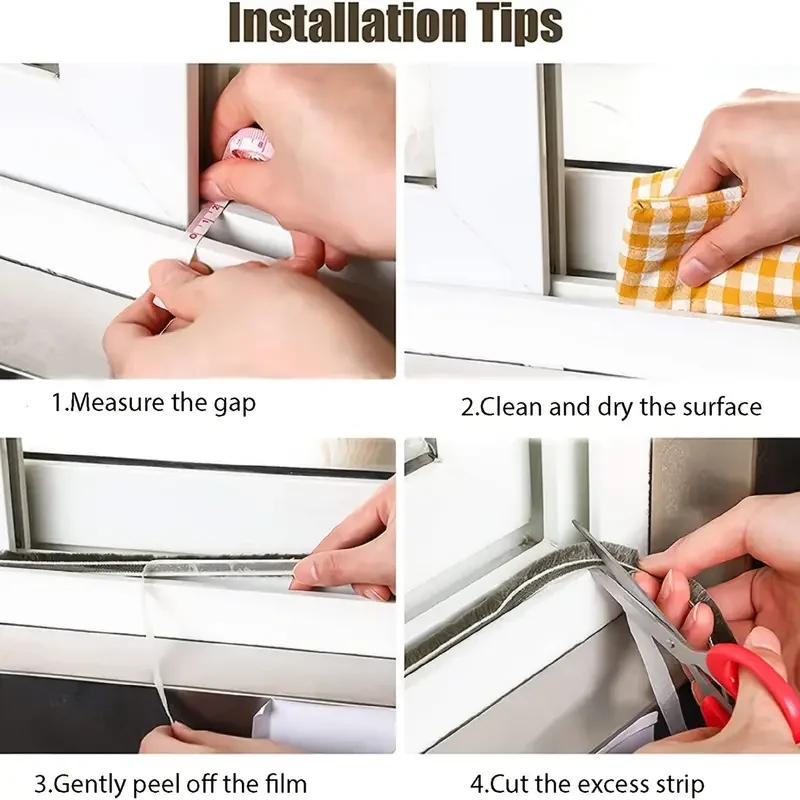 Installation Tips

1.Measure the gap

2.Clean and dry the surface

3.Gently peel off the film

4.Cut the excess strip