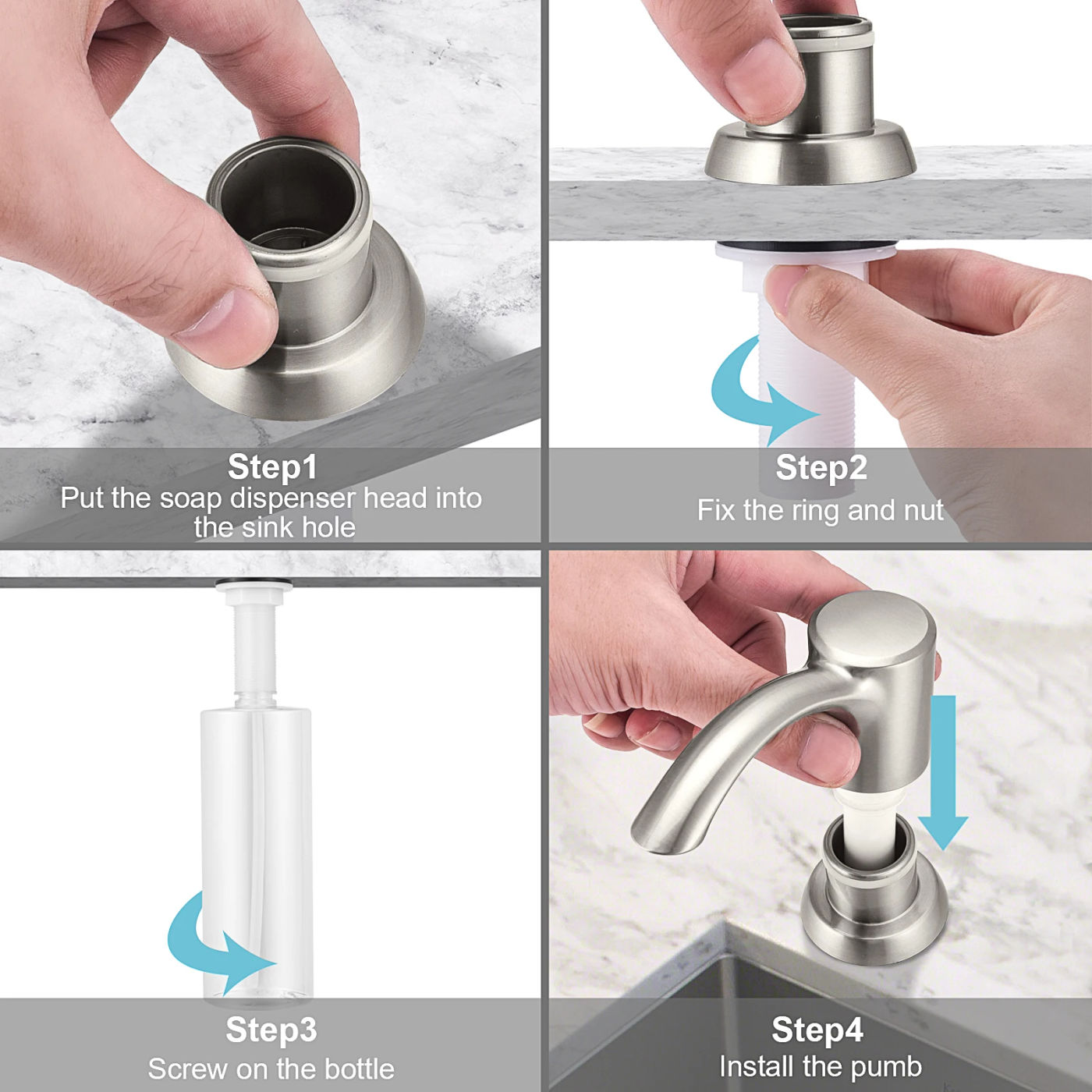 Step1
Put the soap dispenser head into the sink hole

Step2
Fix the ring and nut

Step3
Screw on the bottle

Step4
Install the pumb