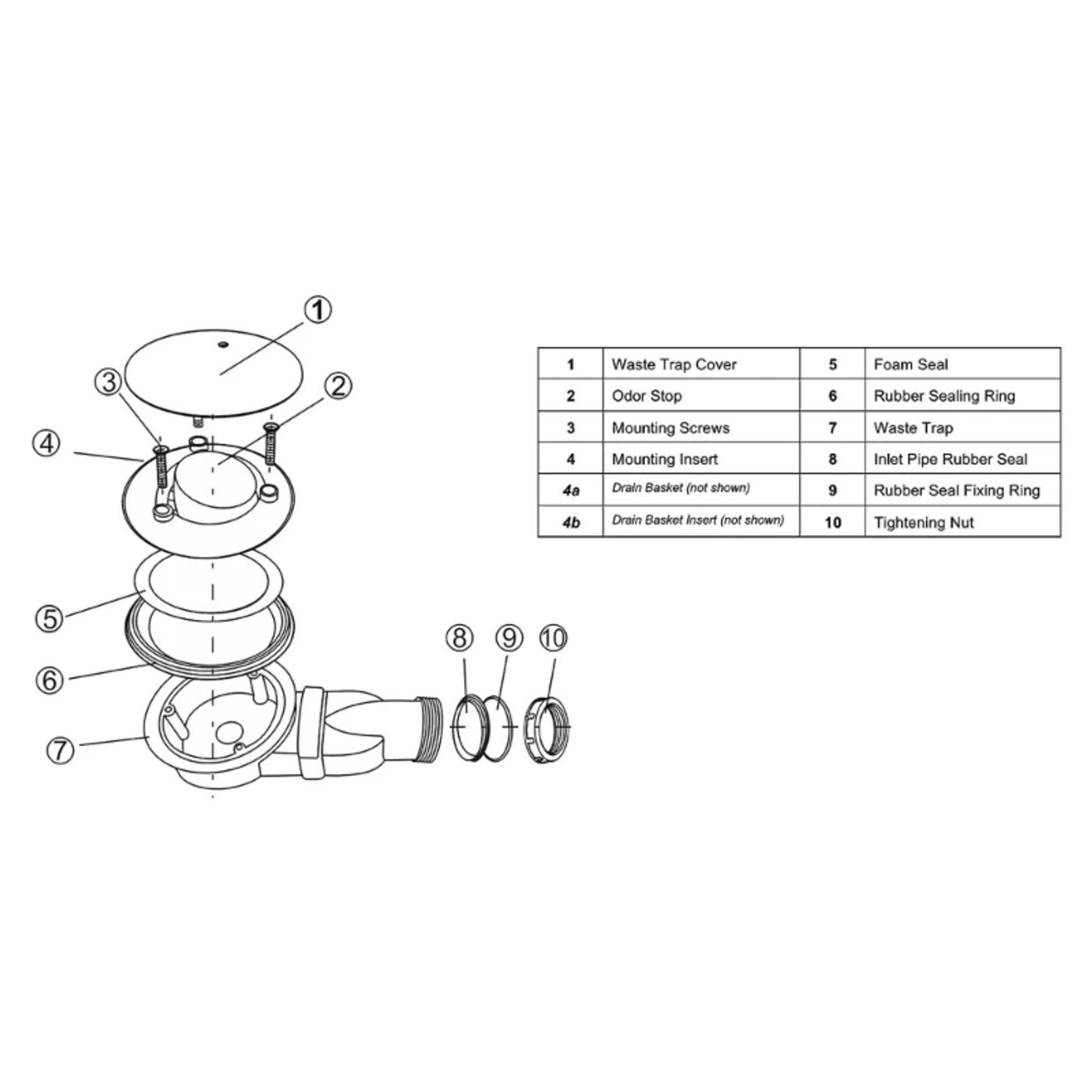 1
3
2
4
5
6
7
8
9
10

| 1 | Waste Trap Cover | 5 | Foam Seal |
|---|---|---|---|
| 2 | Odor Stop | 6 | Rubber Sealing Ring |
| 3 | Mounting Screws | 7 | Waste Trap |
| 4 | Mounting Insert | 8 | Inlet Pipe Rubber Seal |
| 4a | Drain Basket (not shown) | 9 | Rubber Seal Fixing Ring |
| 4b | Drain Basket Insert (not shown) | 10 | Tightening Nut |