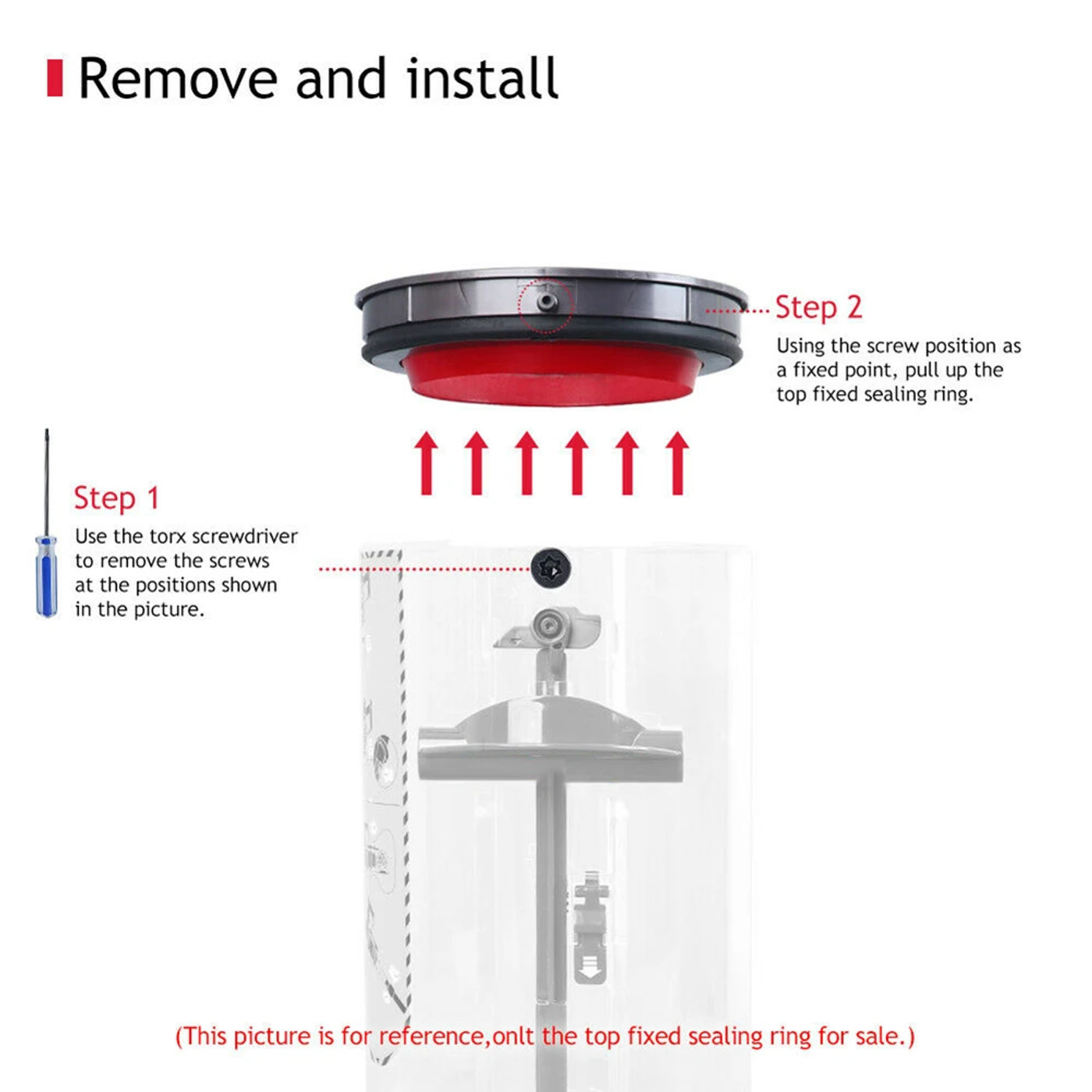 Remove and install

Step 2
Using the screw position as a fixed point, pull up the top fixed sealing ring.

Step 1
Use the torx screwdriver to remove the screws at the positions shown in the picture.

(This picture is for reference,onlt the top fixed sealing ring for sale.)