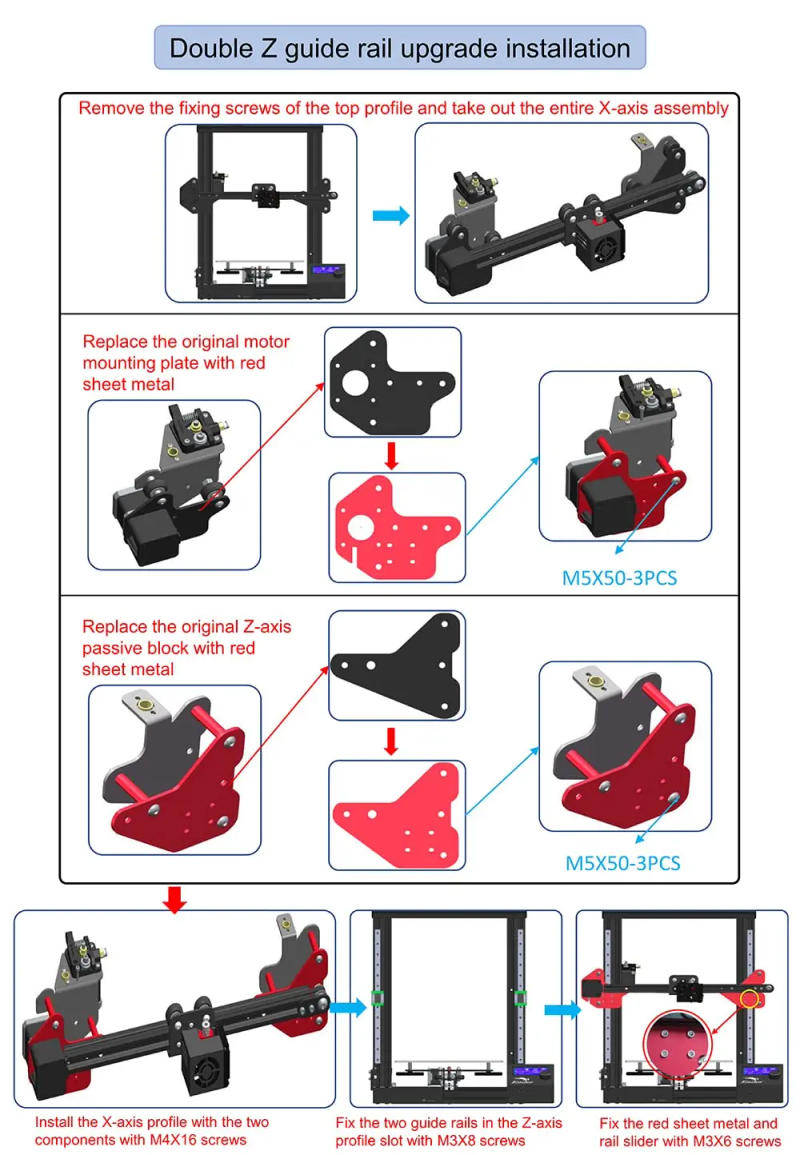 Double Z guide rail upgrade installation

Remove the fixing screws of the top profile and take out the entire X-axis assembly

Replace the original motor mounting plate with red sheet metal

M5X50-3PCS

Replace the original Z-axis passive block with red sheet metal

M5X50-3PCS

Install the X-axis profile with the two components with M4X16 screws

Fix the two guide rails in the Z-axis profile slot with M3X8 screws

Fix the red sheet metal and rail slider with M3X6 screws