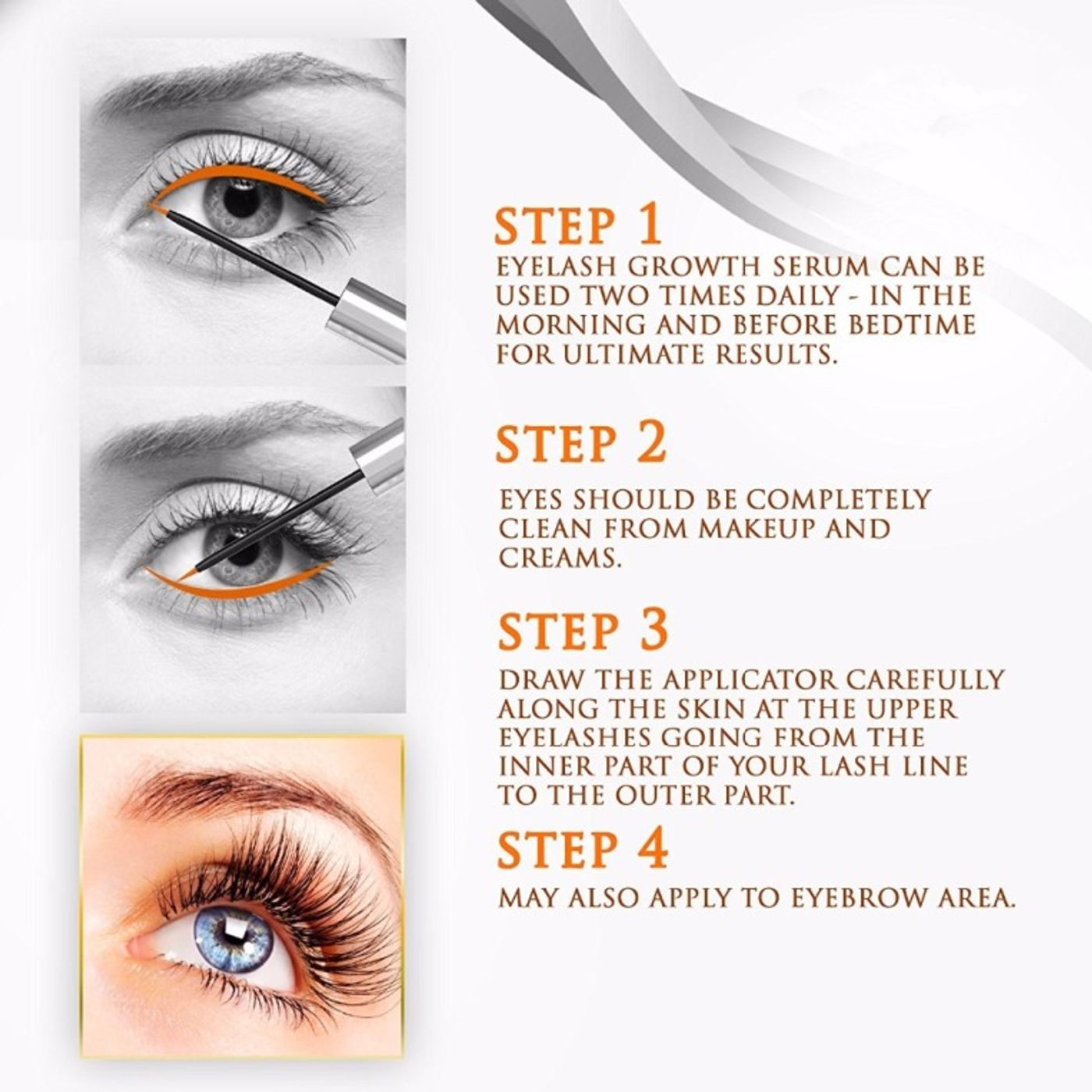 STEP 1
EYELASH GROWTH SERUM CAN BE USED TWO TIMES DAILY - IN THE MORNING AND BEFORE BEDTIME FOR ULTIMATE RESULTS.

STEP 2
EYES SHOULD BE COMPLETELY CLEAN FROM MAKEUP AND CREAMS.

STEP 3
DRAW THE APPLICATOR CAREFULLY ALONG THE SKIN AT THE UPPER EYELASHES GOING FROM THE INNER PART OF YOUR LASH LINE TO THE OUTER PART.

STEP 4
MAY ALSO APPLY TO EYEBROW AREA.