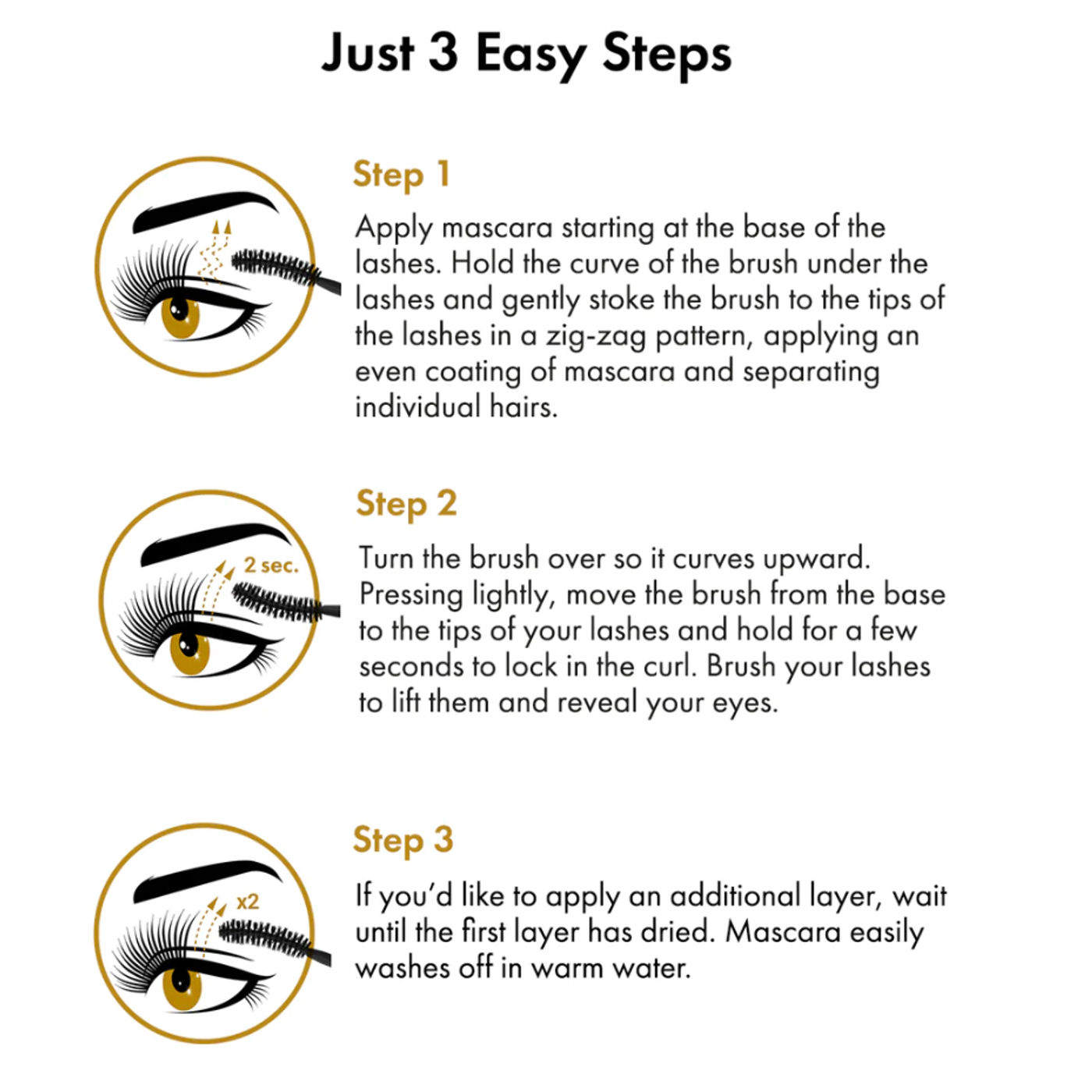 Just 3 Easy Steps

Step 1

Apply mascara starting at the base of the lashes. Hold the curve of the brush under the lashes and gently stoke the brush to the tips of the lashes in a zig-zag pattern, applying an even coating of mascara and separating individual hairs.

2 sec.

Step 2

Turn the brush over so it curves upward. Pressing lightly, move the brush from the base to the tips of your lashes and hold for a few seconds to lock in the curl. Brush your lashes to lift them and reveal your eyes.

x2

Step 3

If you'd like to apply an additional layer, wait until the first layer has dried. Mascara easily washes off in warm water.