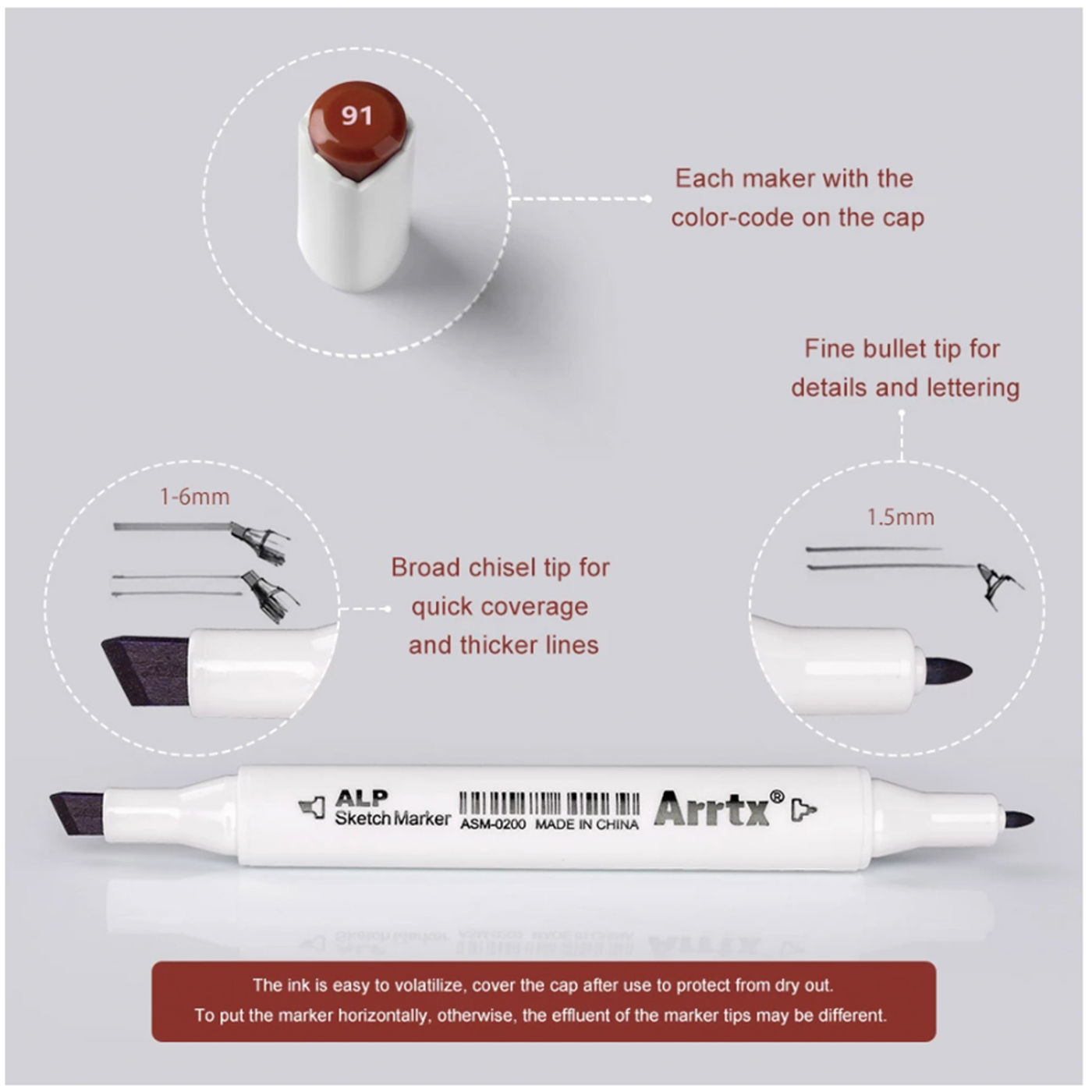 91

Each maker with the color-code on the cap

Fine bullet tip for details and lettering

1-6mm

Broad chisel tip for quick coverage and thicker lines

1.5mm

ALP Sketch Marker ASM-0200 MADE IN CHINA Arrtx®

The ink is easy to volatilize, cover the cap after use to protect from dry out.
To put the marker horizontally, otherwise, the effluent of the marker tips may be different.