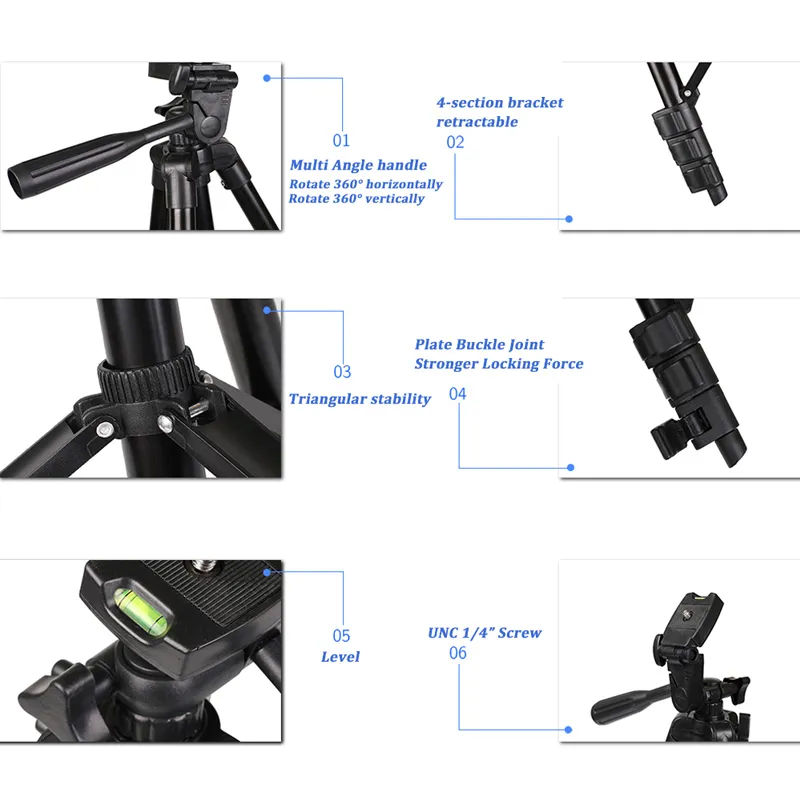 01
Multi Angle handle
Rotate 360° horizontally
Rotate 360° vertically

4-section bracket retractable
02

03
Triangular stability

Plate Buckle Joint
Stronger Locking Force
04

05
Level

UNC 1/4" Screw
06