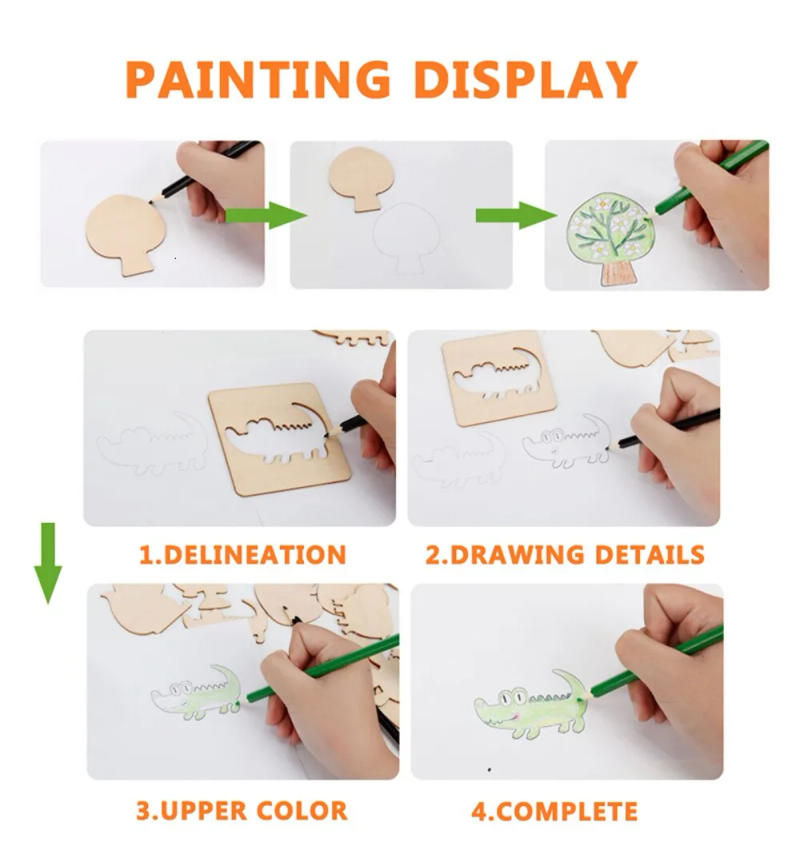 PAINTING DISPLAY

1.DELINEATION

2.DRAWING DETAILS

3.UPPER COLOR

4.COMPLETE