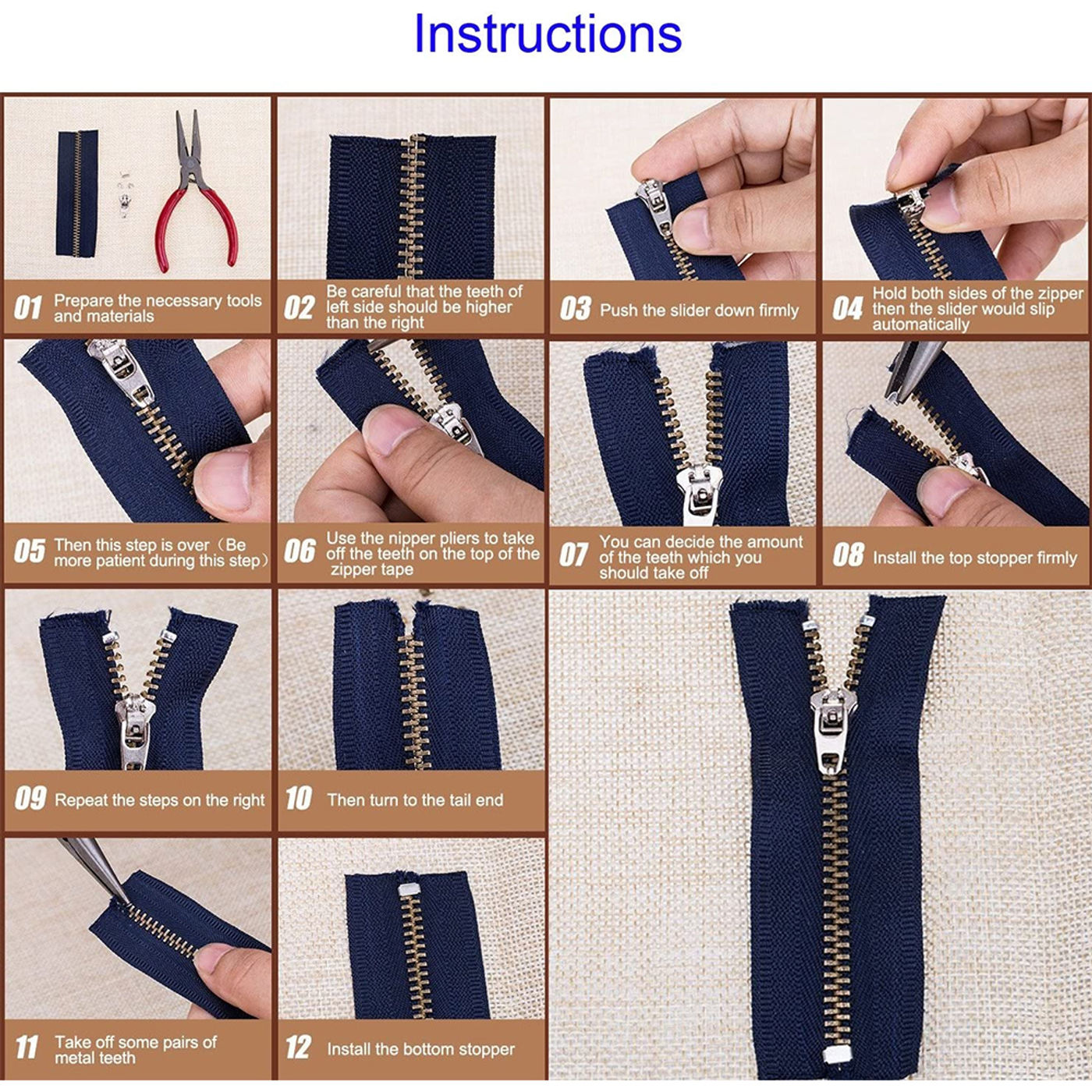 Instructions

01 Prepare the necessary tools and materials

02 Be careful that the teeth of left side should be higher than the right

03 Push the slider down firmly

04 Hold both sides of the zipper then the slider would slip automatically

05 Then this step is over（Be more patient during this step）

06 Use the nipper pliers to take off the teeth on the top of the zipper tape

07 You can decide the amount of the teeth which you should take off

08 Install the top stopper firmly

09 Repeat the steps on the right

10 Then turn to the tail end

11 Take off some pairs of metal teeth

12 Install the bottom stopper