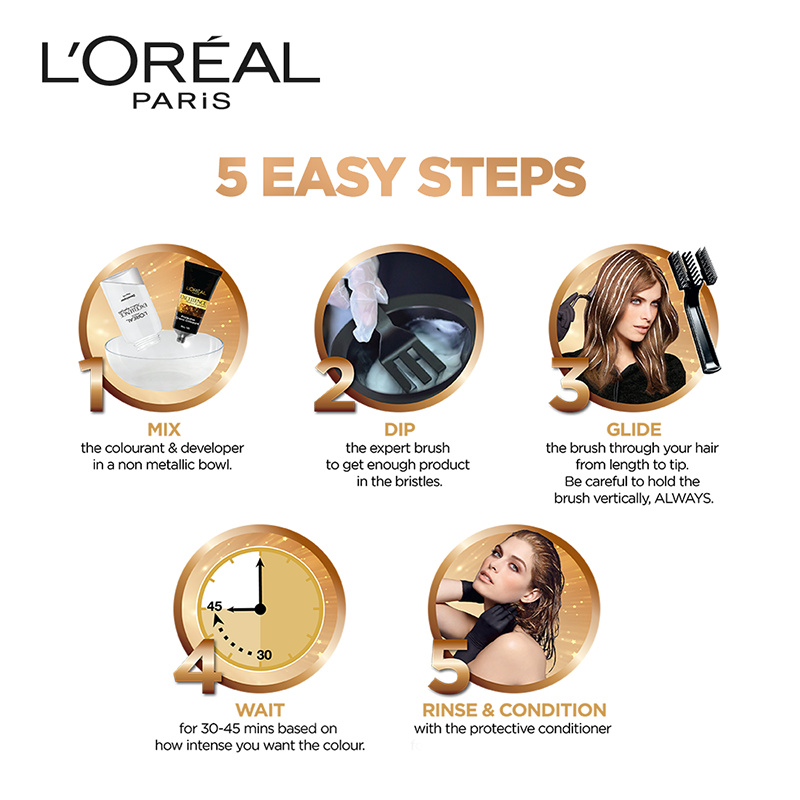 L'ORÉAL
PARiS

5 EASY STEPS

1
MIX
the colourant & developer in a non metallic bowl.

2
DIP
the expert brush to get enough product in the bristles.

3
GLIDE
the brush through your hair from length to tip. Be careful to hold the brush vertically, ALWAYS.

45
30
4
WAIT
for 30-45 mins based on how intense you want the colour.

5
RINSE & CONDITION
with the protective conditioner