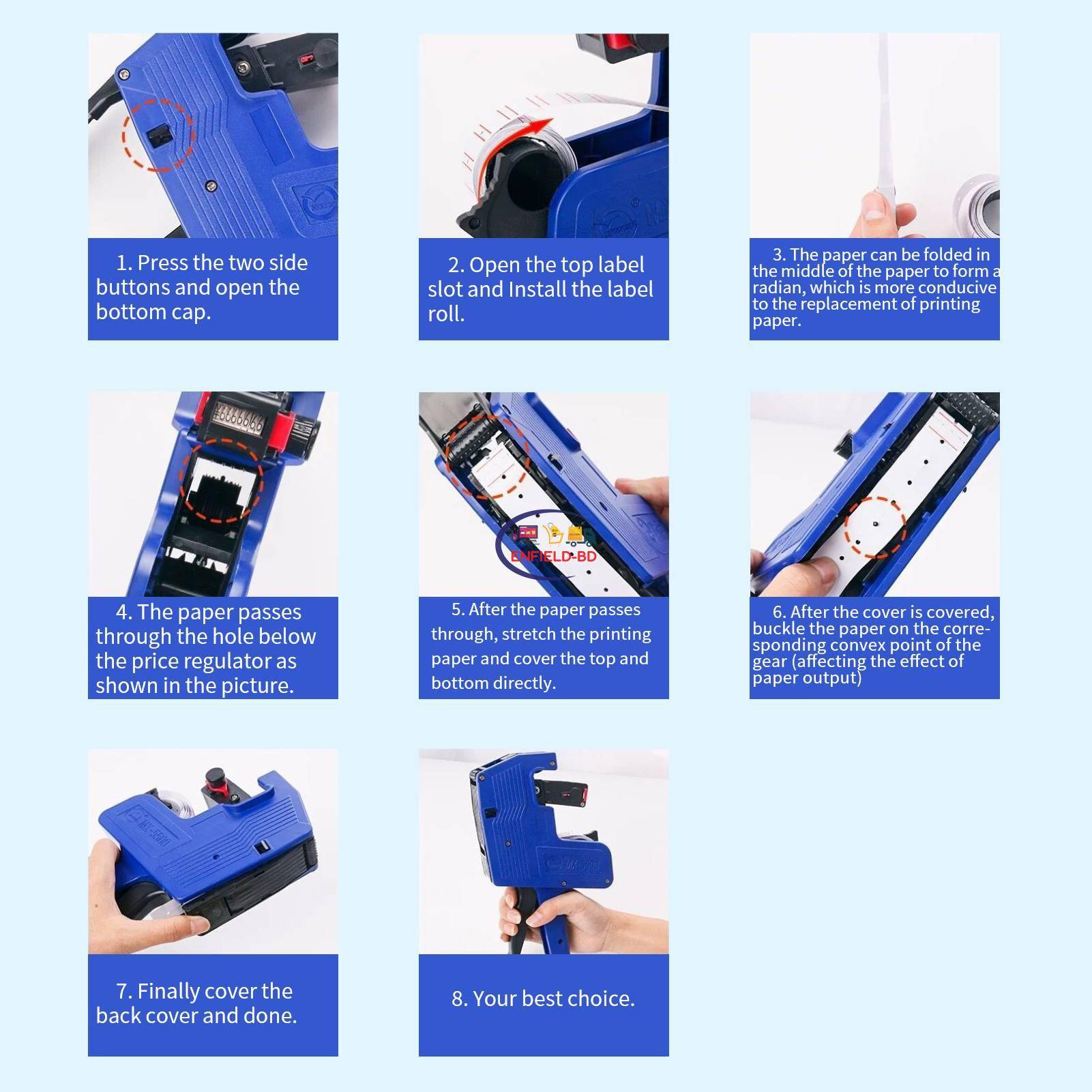 1. Press the two side buttons and open the bottom cap.

2. Open the top label slot and Install the label roll.

3. The paper can be folded in the middle of the paper to form a radian, which is more conducive to the replacement of printing paper.

4. The paper passes through the hole below the price regulator as shown in the picture.

ENFIELD-BD

5. After the paper passes through, stretch the printing paper and cover the top and bottom directly.

6. After the cover is covered, buckle the paper on the corresponding convex point of the gear (affecting the effect of paper output)

MX-5500

7. Finally cover the back cover and done.

MX-5500

8. Your best choice.