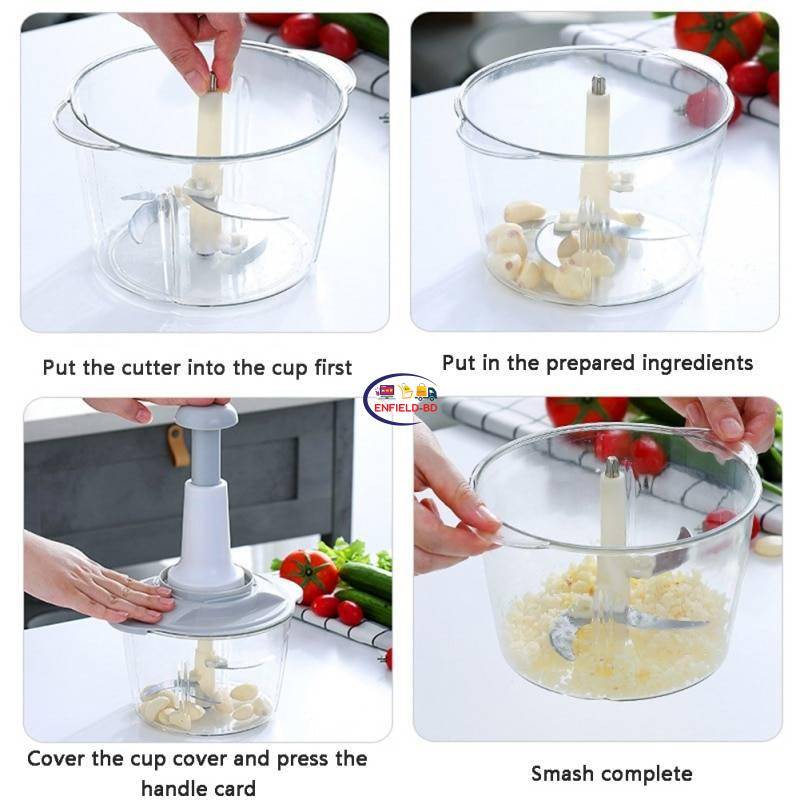 Put the cutter into the cup first

Put in the prepared ingredients

ENFIELD-BD

Cover the cup cover and press the handle card

Smash complete