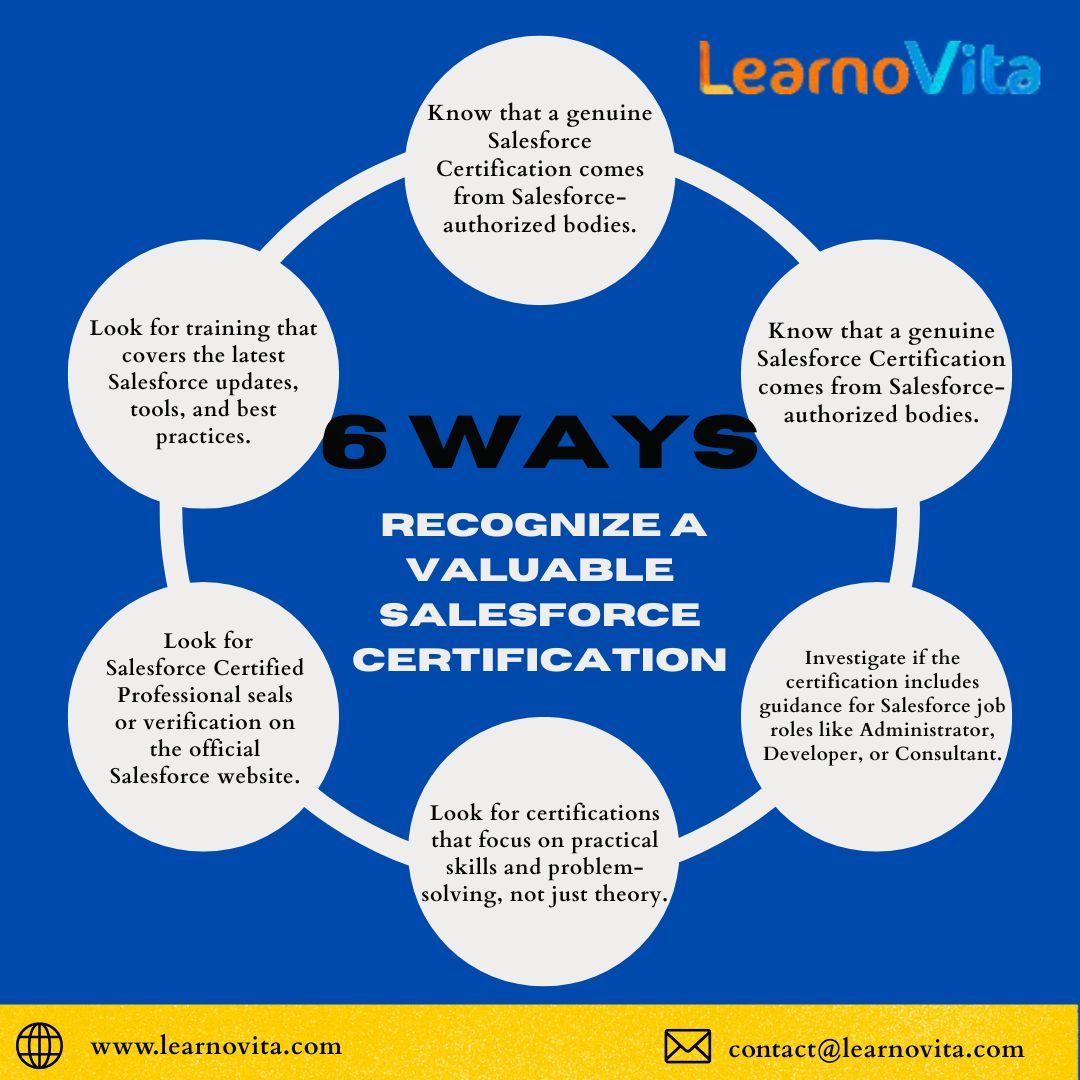 LearnoVita

6 WAYS

RECOGNIZE A VALUABLE SALESFORCE CERTIFICATION

Know that a genuine Salesforce Certification comes from Salesforce-authorized bodies.

Know that a genuine Salesforce Certification comes from Salesforce-authorized bodies.

Investigate if the certification includes guidance for Salesforce job roles like Administrator, Developer, or Consultant.

Look for certifications that focus on practical skills and problem-solving, not just theory.

Look for Salesforce Certified Professional seals or verification on the official Salesforce website.

Look for training that covers the latest Salesforce updates, tools, and best practices.

www.learnovita.com

contact@learnovita.com