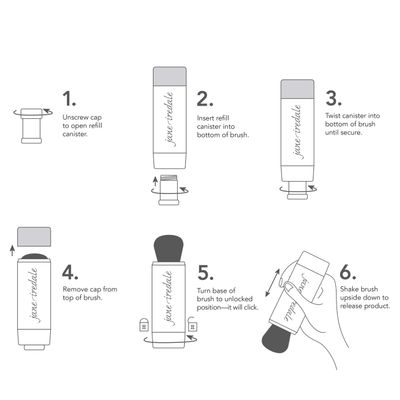 1.
Unscrew cap to open refill canister.

jane iredale

2.
Insert refill canister into bottom of brush.

jane iredale

3.
Twist canister into bottom of brush until secure.

jane iredale

4.
Remove cap from top of brush.

jane iredale

5.
Turn base of brush to unlocked position—it will click.

jane iredale

6.
Shake brush upside down to release product.