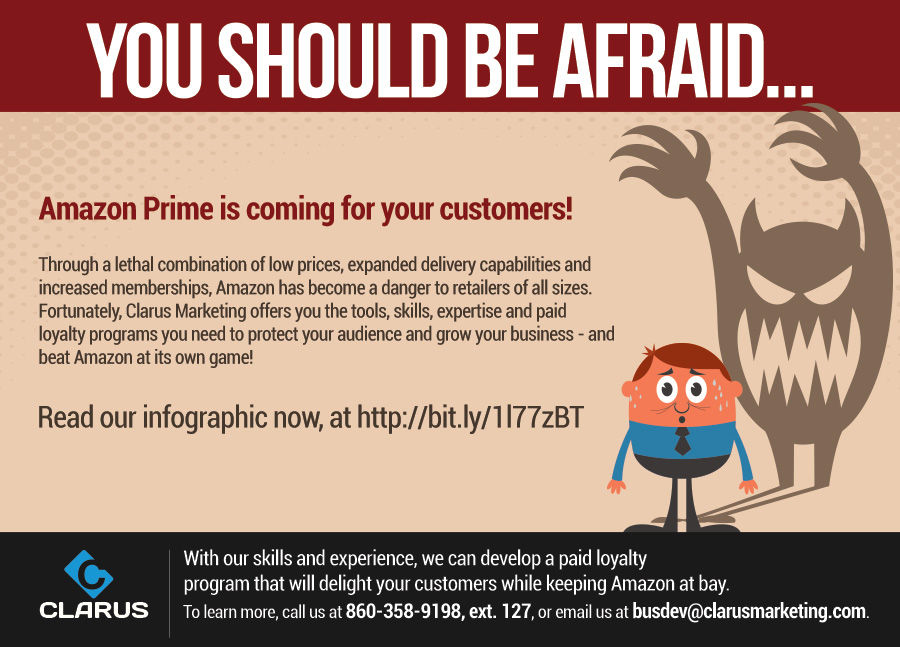 YOU SHOULD BE AFRAID...

Amazon Prime is coming for your customers!

Through a lethal combination of low prices, expanded delivery capabilities and increased memberships, Amazon has become a danger to retailers of all sizes. Fortunately, Clarus Marketing offers you the tools, skills, expertise and paid loyalty programs you need to protect your audience and grow your business - and beat Amazon at its own game!

Read our infographic now, at http://bit.ly/1l77zBT

CLARUS

With our skills and experience, we can develop a paid loyalty program that will delight your customers while keeping Amazon at bay.

To learn more, call us at 860-358-9198, ext. 127, or email us at busdev@clarusmarketing.com.