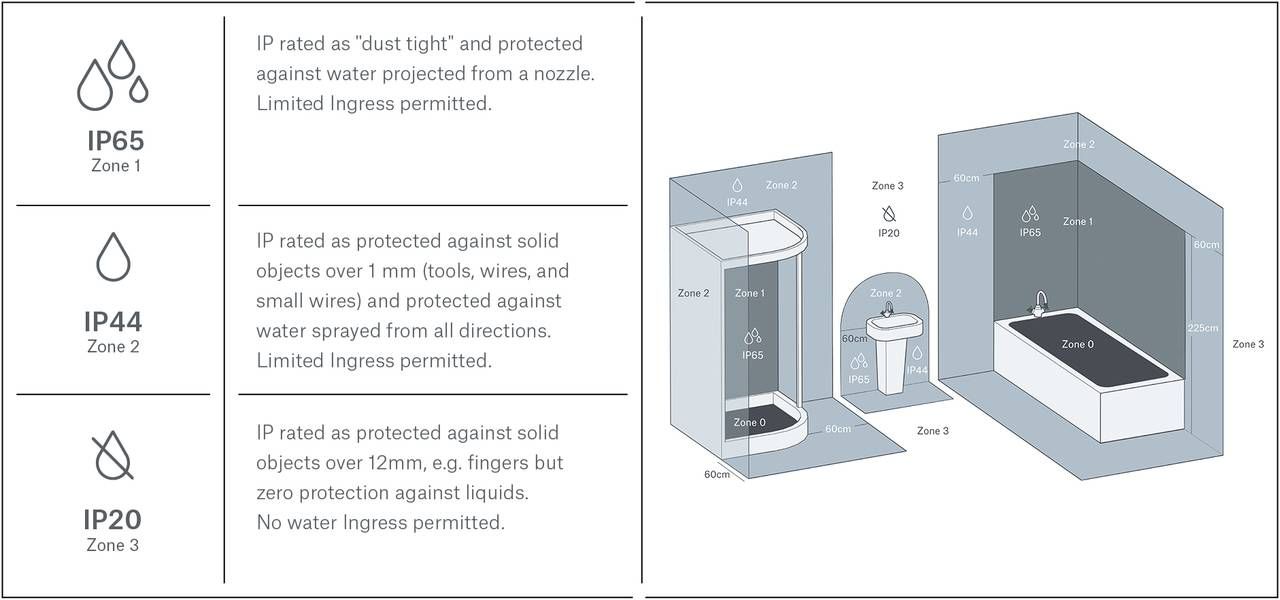 IP65
Zone 1

IP rated as "dust tight" and protected against water projected from a nozzle. Limited Ingress permitted.

IP44
Zone 2

IP rated as protected against solid objects over 1 mm (tools, wires, and small wires) and protected against water sprayed from all directions. Limited Ingress permitted.

IP20
Zone 3

IP rated as protected against solid objects over 12mm, e.g. fingers but zero protection against liquids. No water Ingress permitted.

IP44
Zone 2
Zone 2
Zone 1
IP65
Zone 0
60cm
60cm
Zone 3
IP20
Zone 2
60cm
IP65
IP44
Zone 3
Zone 2
60cm
IP44
IP65
Zone 1
60cm
225cm
Zone 0
Zone 3