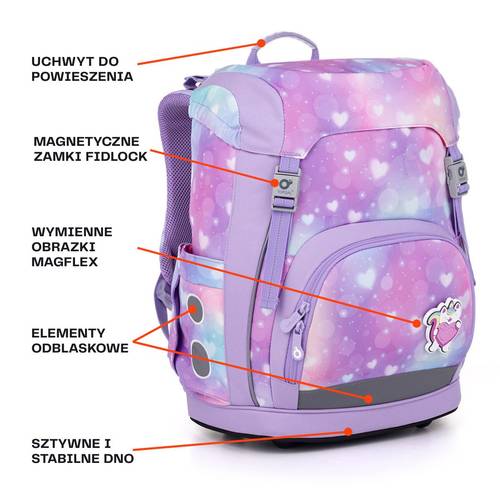 UCHWYT DO POWIESZENIA

MAGNETYCZNE ZAMKI FIDLOCK

WYMIENNE OBRAZKI MAGFLEX

ELEMENTY ODBLASKOWE

SZTYWNE I STABILNE DNO