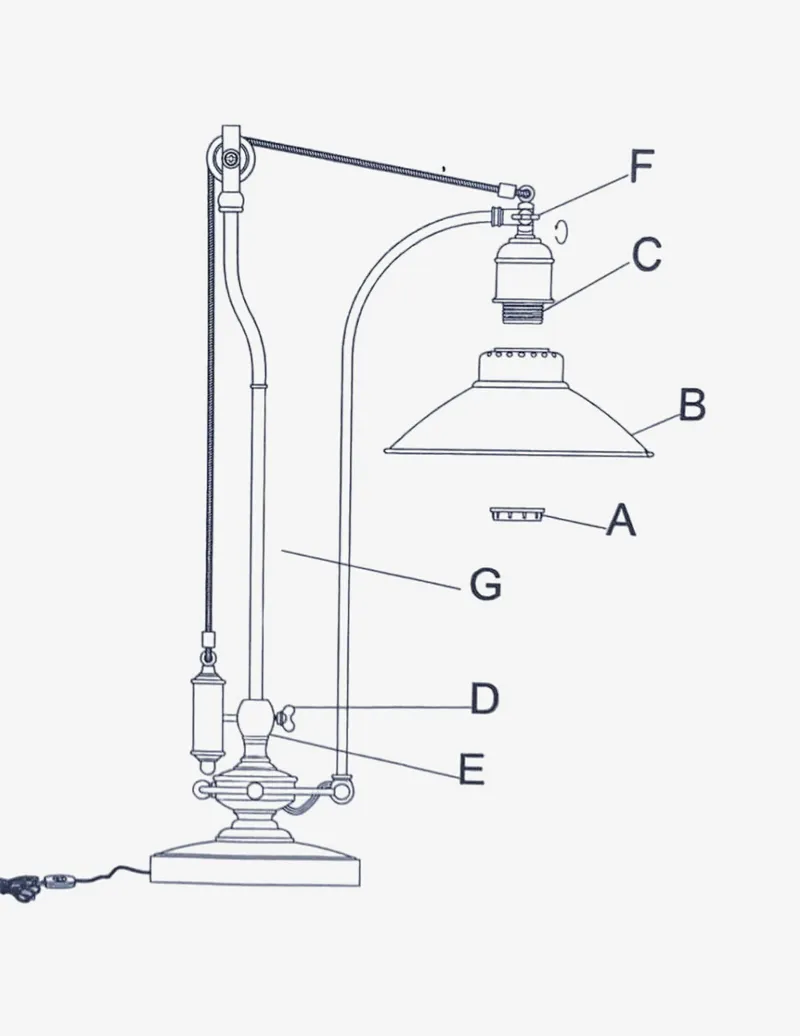 F
C
B
A
G
D
E