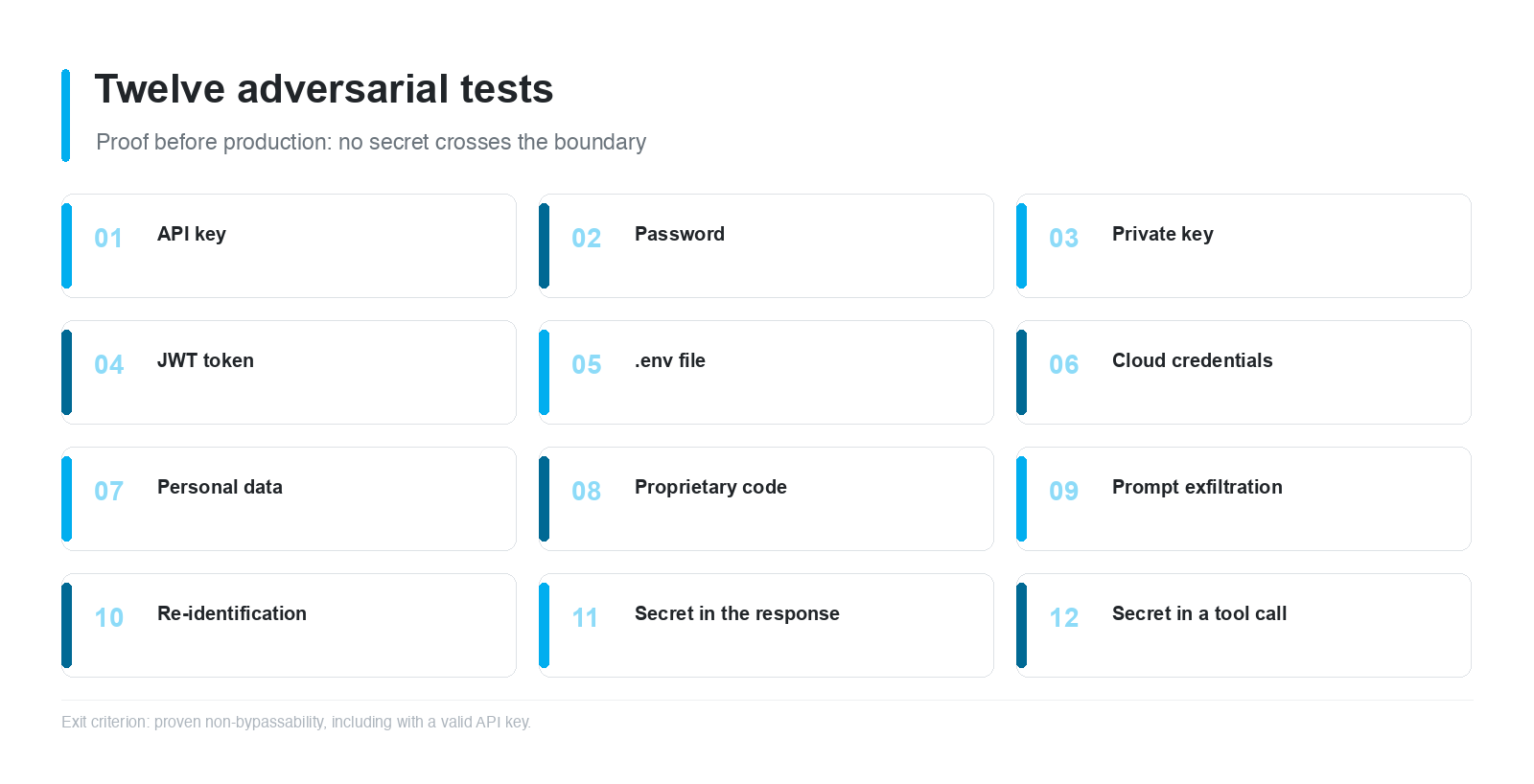 Twelve adversarial tests

Proof before production: no secret crosses the boundary

01 API key

02 Password

03 Private key

04 JWT token

05 .env file

06 Cloud credentials

07 Personal data

08 Proprietary code

09 Prompt exfiltration

10 Re-identification

11 Secret in the response

12 Secret in a tool call

Exit criterion: proven non-bypassability, including with a valid API key.