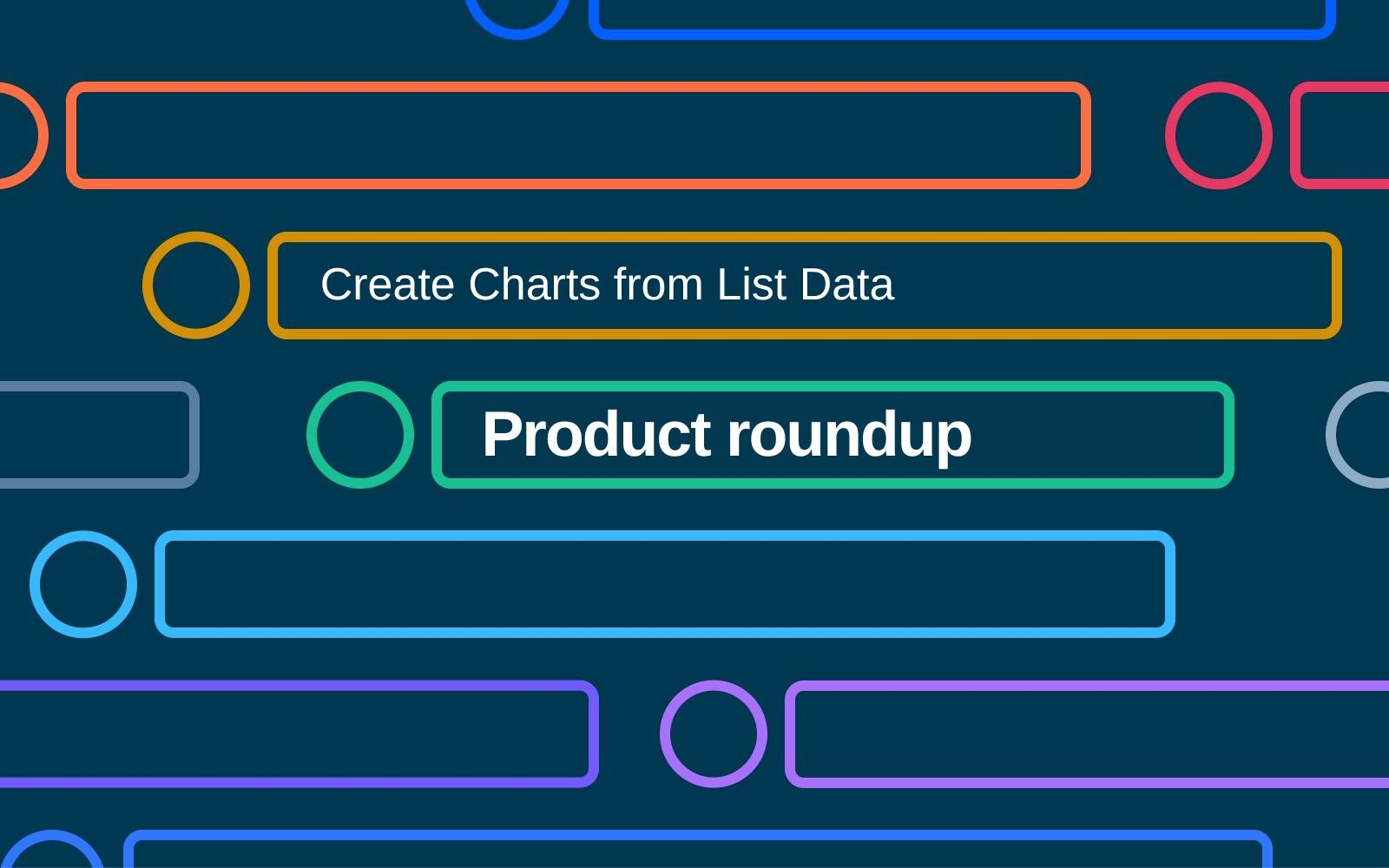 Create Charts from List Data

Product roundup