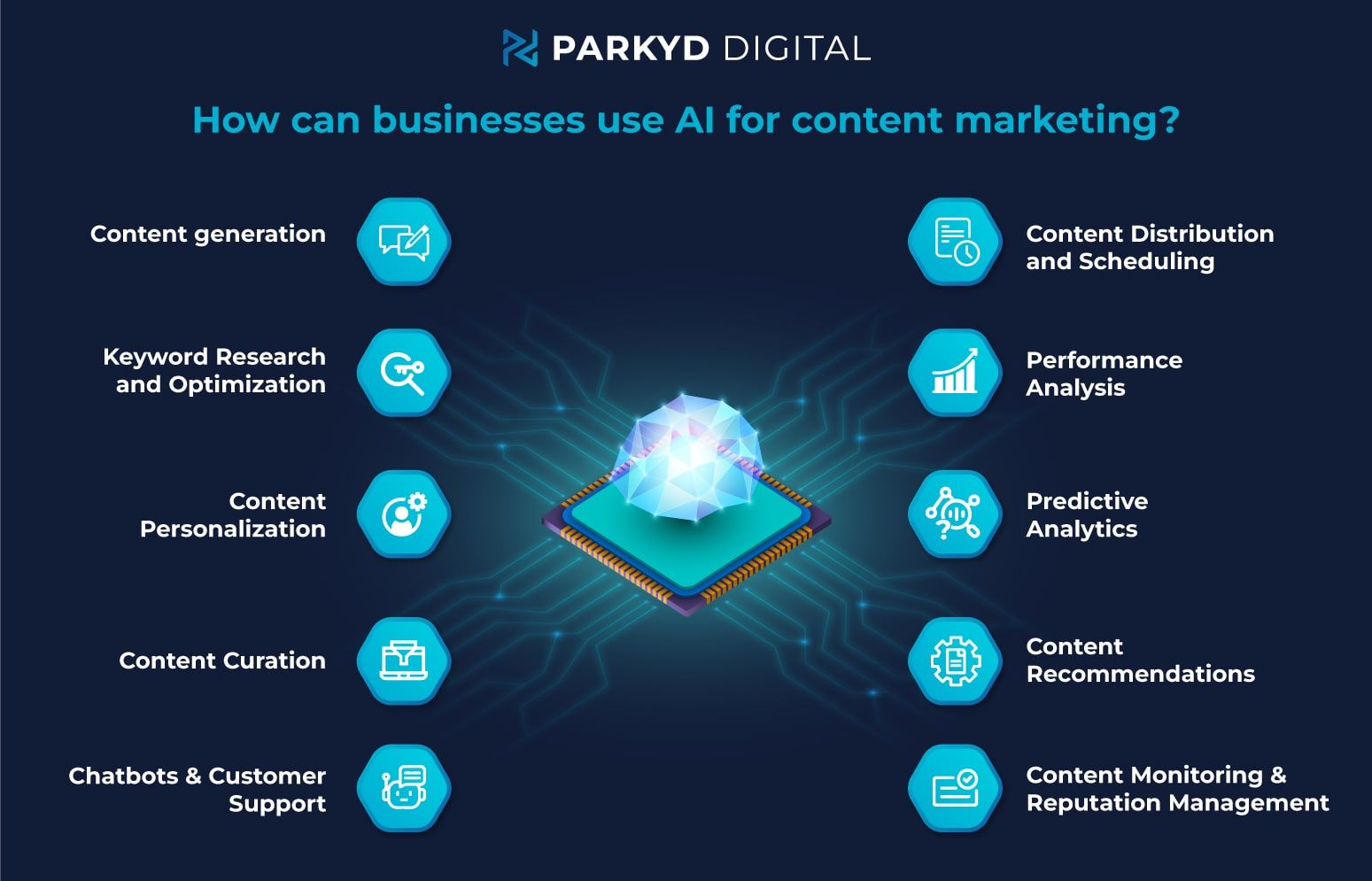 PARKYD DIGITAL

How can businesses use AI for content marketing?

Content generation

Keyword Research and Optimization

Content Personalization

Content Curation

Chatbots & Customer Support

Content Distribution and Scheduling

Performance Analysis

Predictive Analytics

Content Recommendations

Content Monitoring & Reputation Management