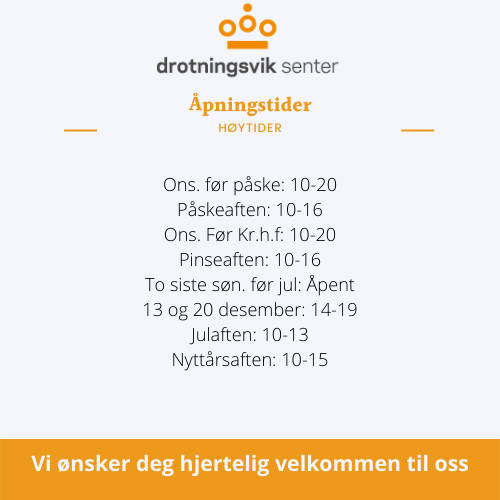 drotningsvik senter

Åpningstider

HØYTIDER

Ons. før påske: 10-20
Påskeaften: 10-16
Ons. Før Kr.h.f: 10-20
Pinseaften: 10-16
To siste søn. før jul: Åpent
13 og 20 desember: 14-19
Julaften: 10-13
Nyttårsaften: 10-15

Vi ønsker deg hjertelig velkommen til oss