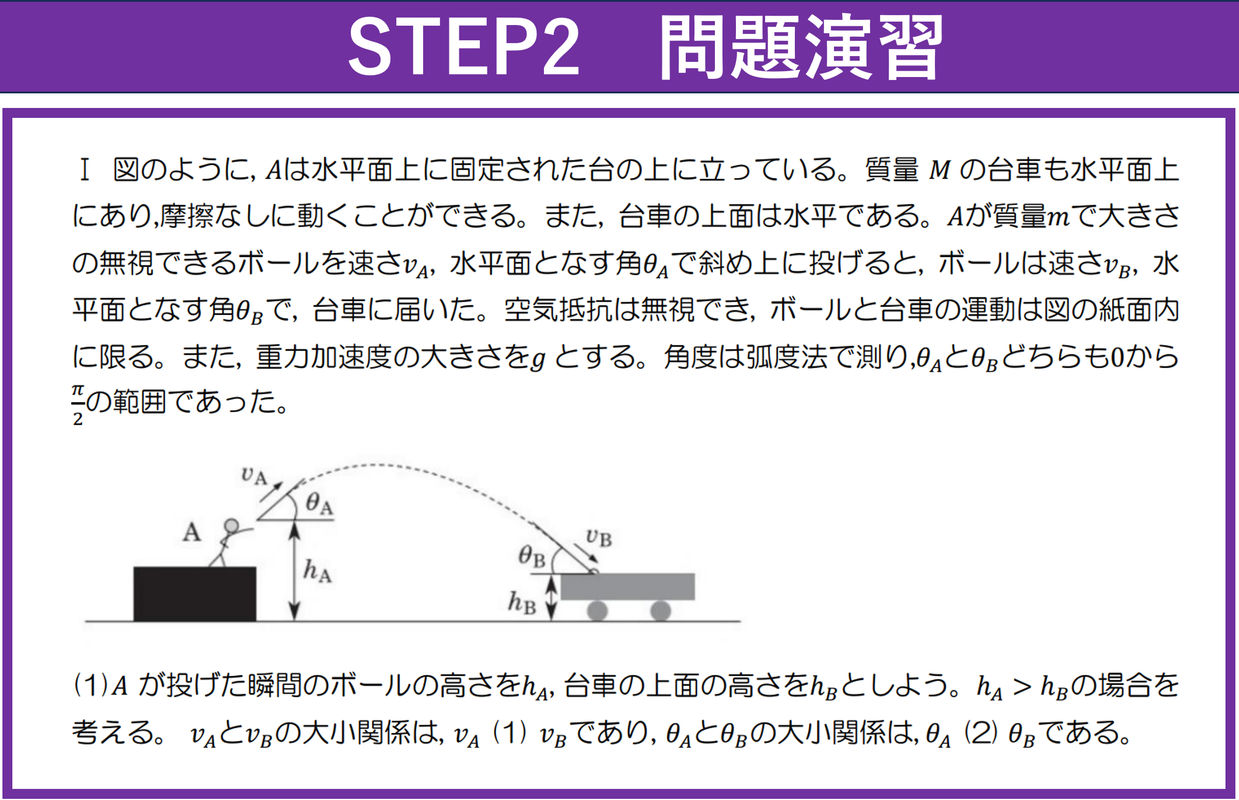 STEP2　問題演習

Ⅰ 図のように, $A$は水平面上に固定された台の上に立っている。質量 $M$ の台車も水平面上にあり,摩擦なしに動くことができる。また, 台車の上面は水平である。$A$が質量$m$で大きさの無視できるボールを速さ$v_A$, 水平面となす角$\theta_A$で斜め上に投げると, ボールは速さ$v_B$, 水平面となす角$\theta_B$で, 台車に届いた。空気抵抗は無視でき, ボールと台車の運動は図の紙面内に限る。また, 重力加速度の大きさを$g$ とする。角度は弧度法で測り,$\theta_A$と$\theta_B$どちらも0から$\frac{\pi}{2}$の範囲であった。

$v_A$
$\theta_A$
A
$h_A$
$\theta_B$
$v_B$
$h_B$

(1)$A$ が投げた瞬間のボールの高さを$h_A$, 台車の上面の高さを$h_B$としよう。$h_A > h_B$の場合を考える。 $v_A$と$v_B$の大小関係は, $v_A$ (1) $v_B$であり, $\theta_A$と$\theta_B$の大小関係は, $\theta_A$ (2) $\theta_B$である。