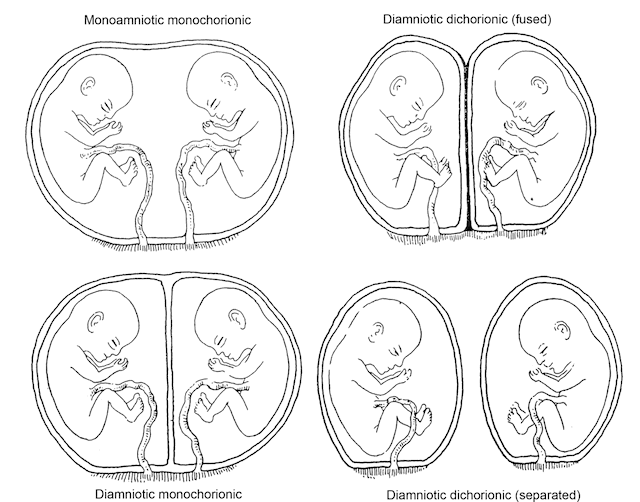 Monoamniotic monochorionic

Diamniotic dichorionic (fused)

Diamniotic monochorionic

Diamniotic dichorionic (separated)