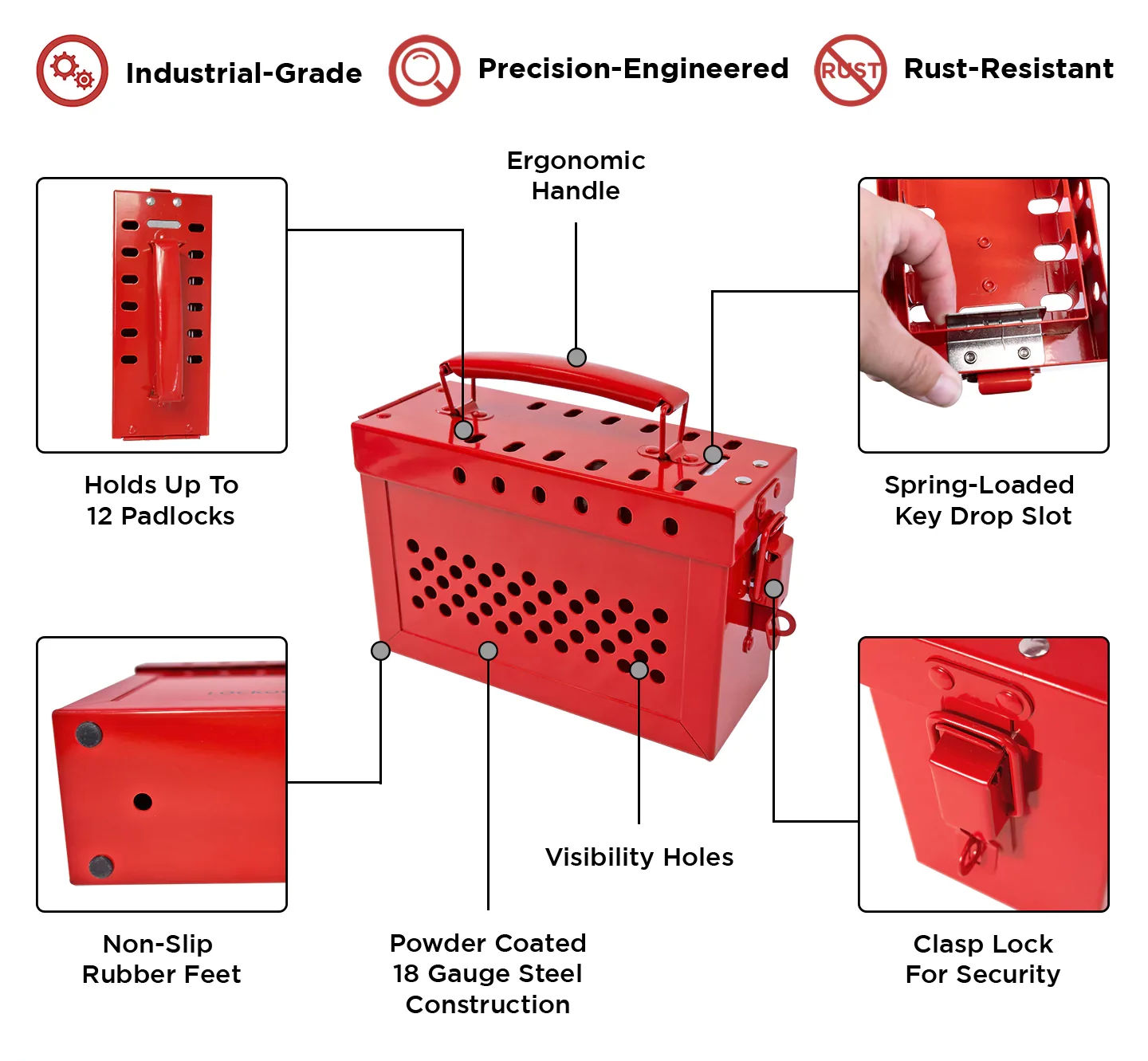 Industrial-Grade

Precision-Engineered

RUST

Rust-Resistant

Ergonomic Handle

Holds Up To 12 Padlocks

Spring-Loaded Key Drop Slot

Visibility Holes

Non-Slip Rubber Feet

Powder Coated 18 Gauge Steel Construction

Clasp Lock For Security