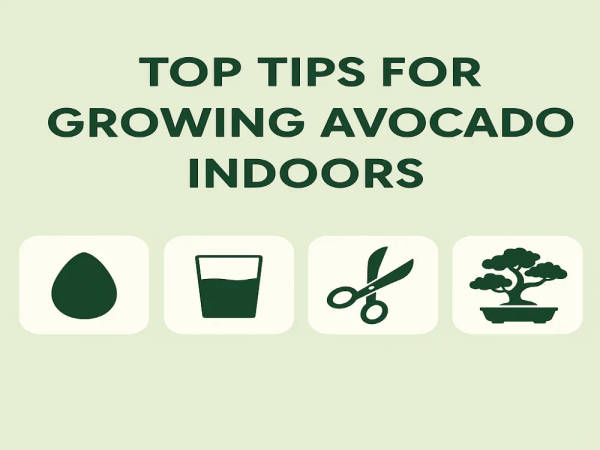 TOP TIPS FOR GROWING AVOCADO INDOORS