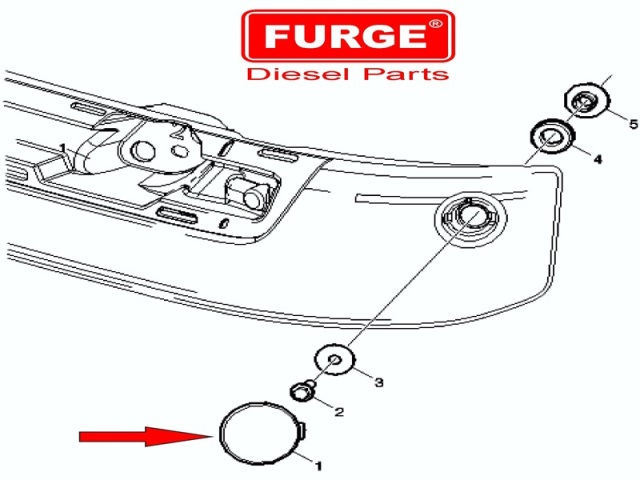 FURGE®
Diesel Parts

1
5
4
3
2
1