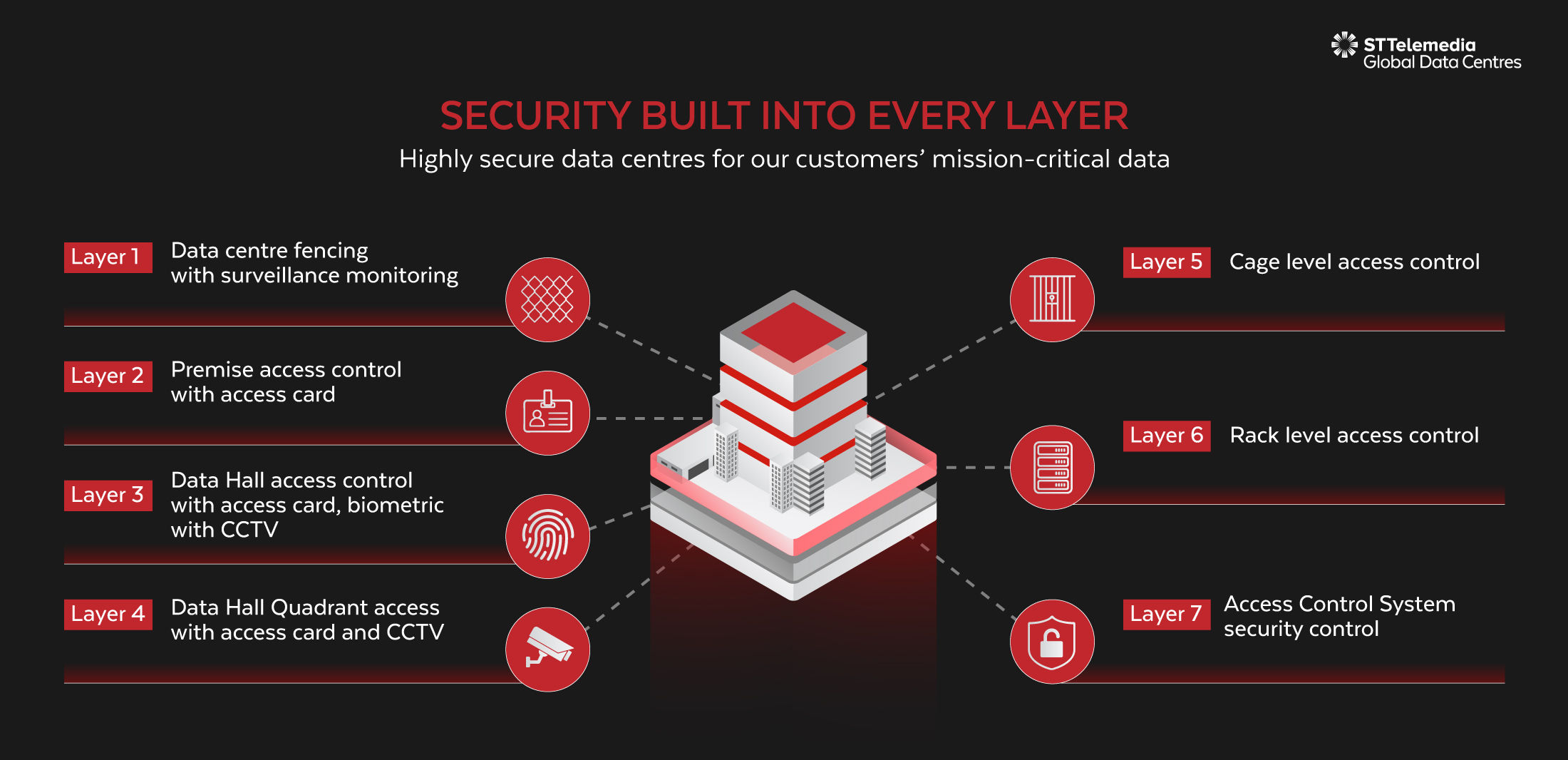 STTelemedia
Global Data Centres

SECURITY BUILT INTO EVERY LAYER

Highly secure data centres for our customers' mission-critical data

Layer 1 Data centre fencing with surveillance monitoring

Layer 2 Premise access control with access card

Layer 3 Data Hall access control with access card, biometric with CCTV

Layer 4 Data Hall Quadrant access with access card and CCTV

Layer 5 Cage level access control

Layer 6 Rack level access control

Layer 7 Access Control System security control