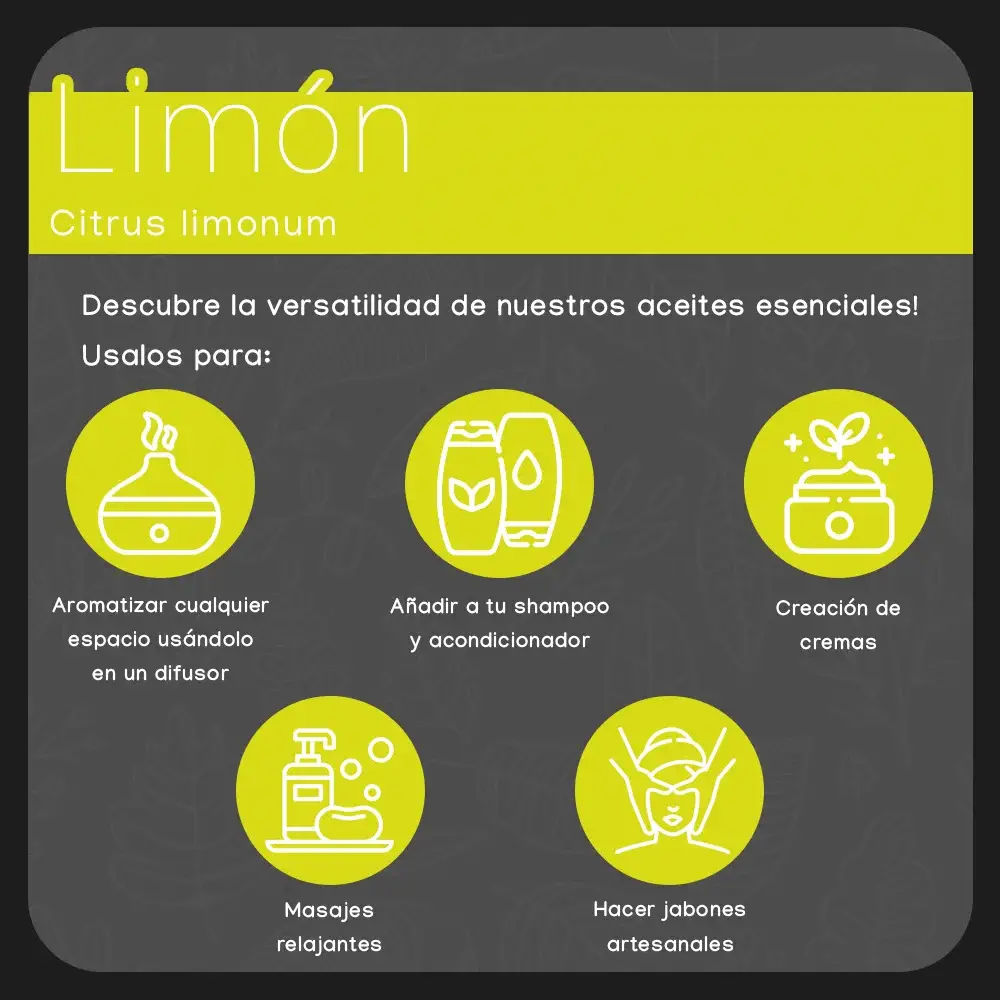 Limón

Citrus limonum

Descubre la versatilidad de nuestros aceites esenciales!

Usalos para:

Aromatizar cualquier espacio usándolo en un difusor

Añadir a tu shampoo y acondicionador

Creación de cremas

Masajes relajantes

Hacer jabones artesanales