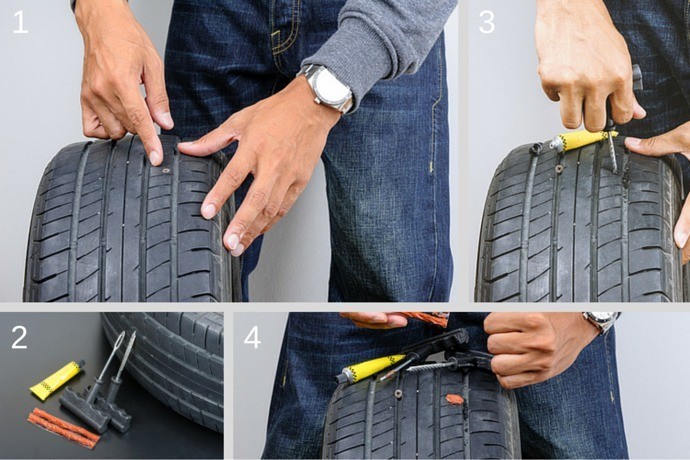 1

3

2

4