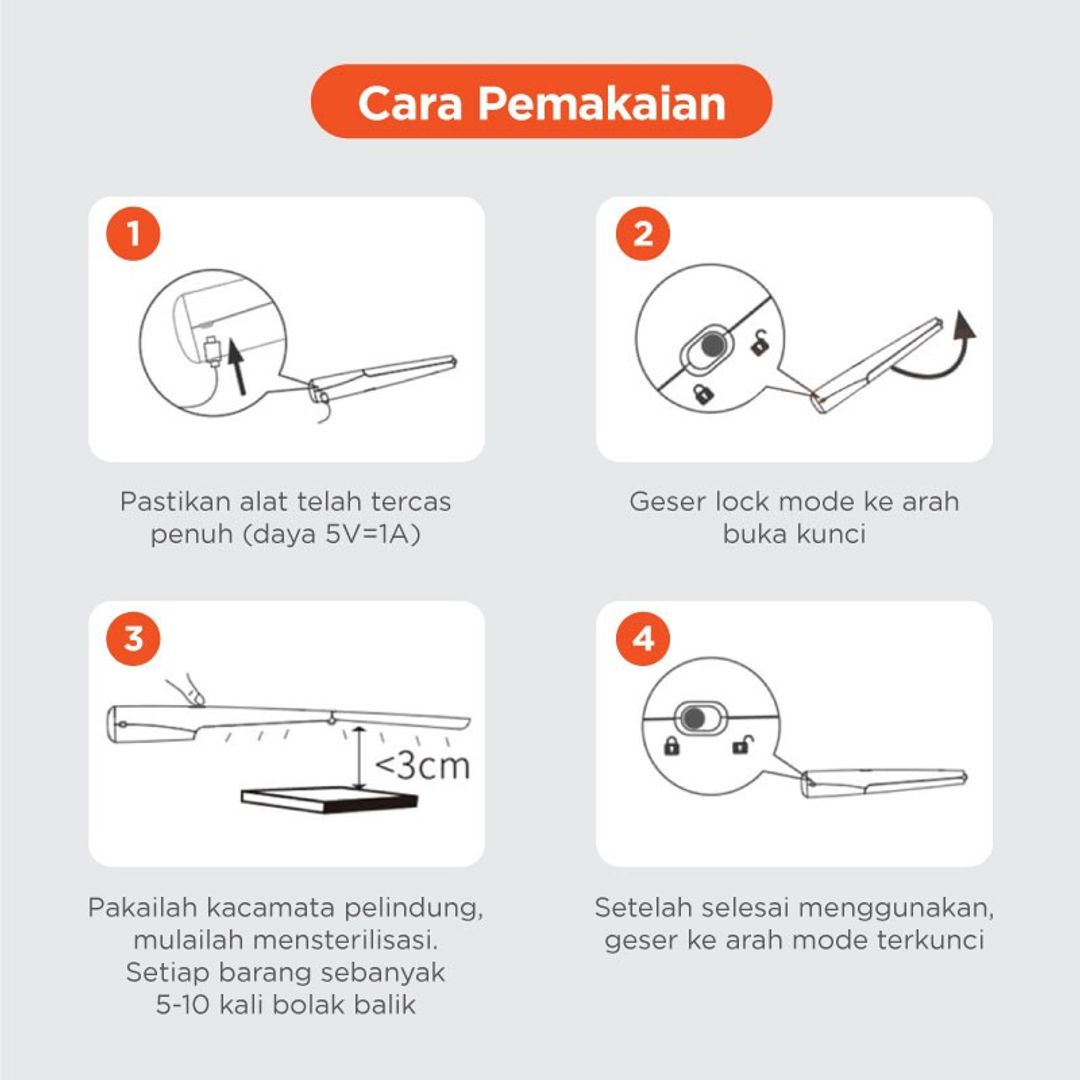 Cara Pemakaian

1

Pastikan alat telah tercas penuh (daya 5V=1A)

2

Geser lock mode ke arah buka kunci

3

<3cm

Pakailah kacamata pelindung, mulailah mensterilisasi. Setiap barang sebanyak 5-10 kali bolak balik

4

Setelah selesai menggunakan, geser ke arah mode terkunci