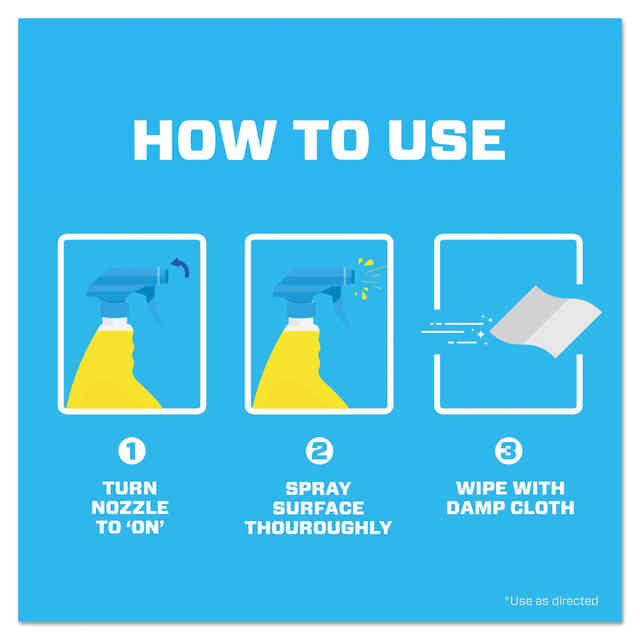 HOW TO USE

1
TURN NOZZLE TO 'ON'

2
SPRAY SURFACE THOUROUGHLY

3
WIPE WITH DAMP CLOTH

*Use as directed