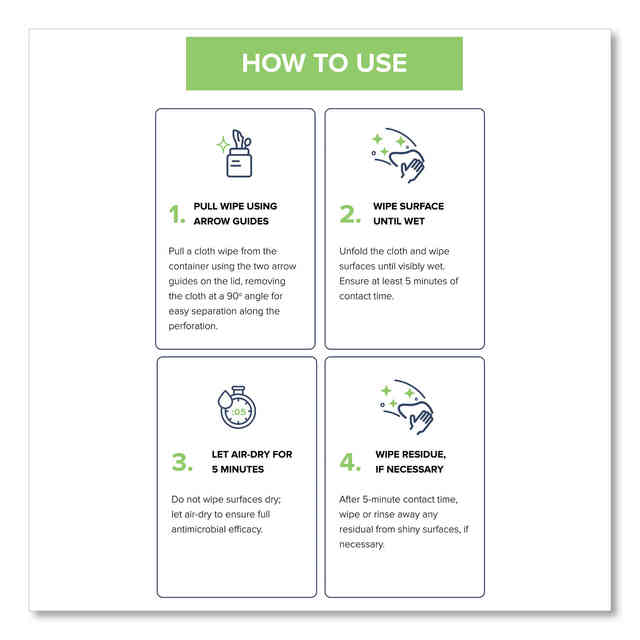 HOW TO USE

1. PULL WIPE USING ARROW GUIDES

Pull a cloth wipe from the container using the two arrow guides on the lid, removing the cloth at a 90° angle for easy separation along the perforation.

2. WIPE SURFACE UNTIL WET

Unfold the cloth and wipe surfaces until visibly wet. Ensure at least 5 minutes of contact time.

:05

3. LET AIR-DRY FOR 5 MINUTES

Do not wipe surfaces dry; let air-dry to ensure full antimicrobial efficacy.

4. WIPE RESIDUE, IF NECESSARY

After 5-minute contact time, wipe or rinse away any residual from shiny surfaces, if necessary.