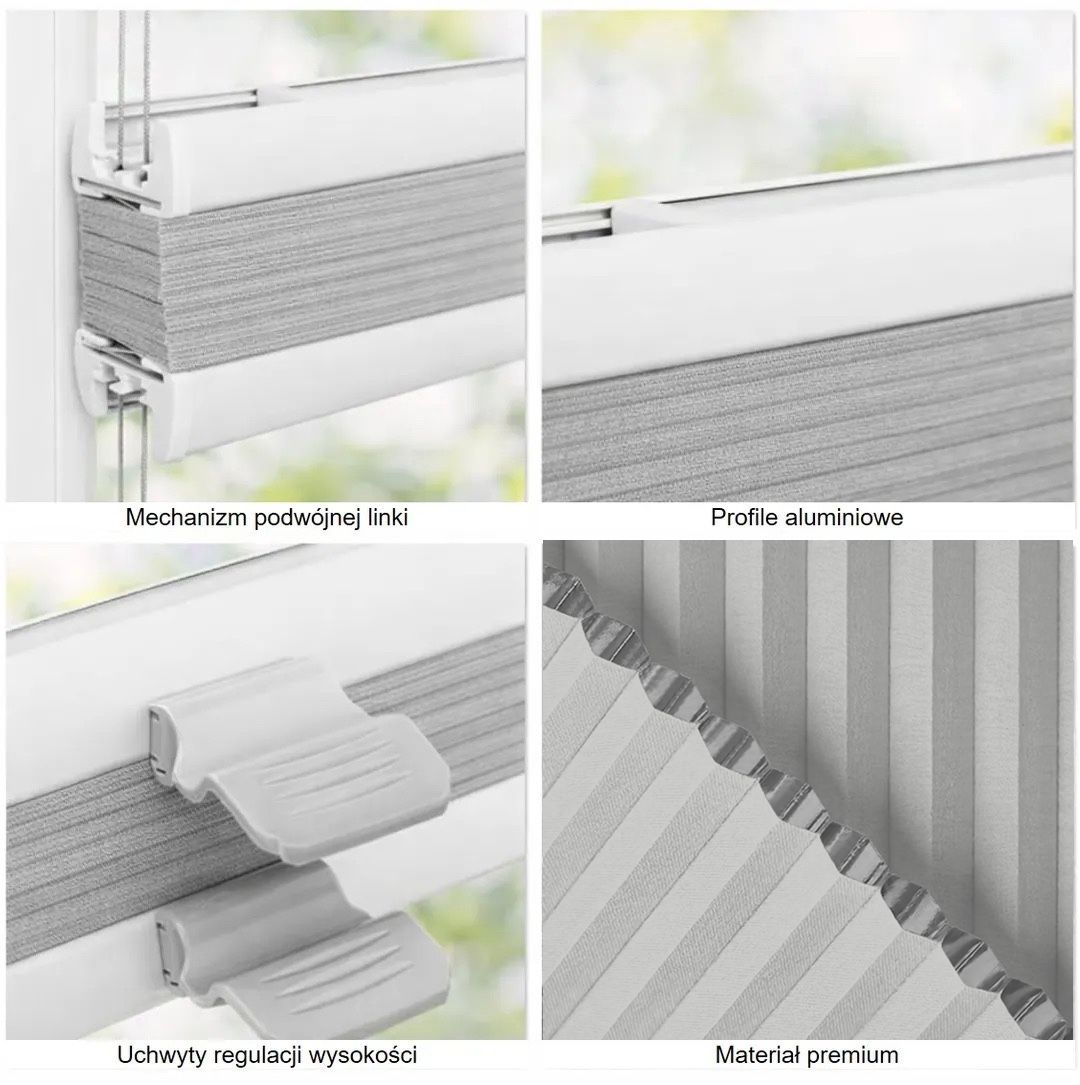 Mechanizm podwójnej linki

Profile aluminiowe

Uchwyty regulacji wysokości

Materiał premium