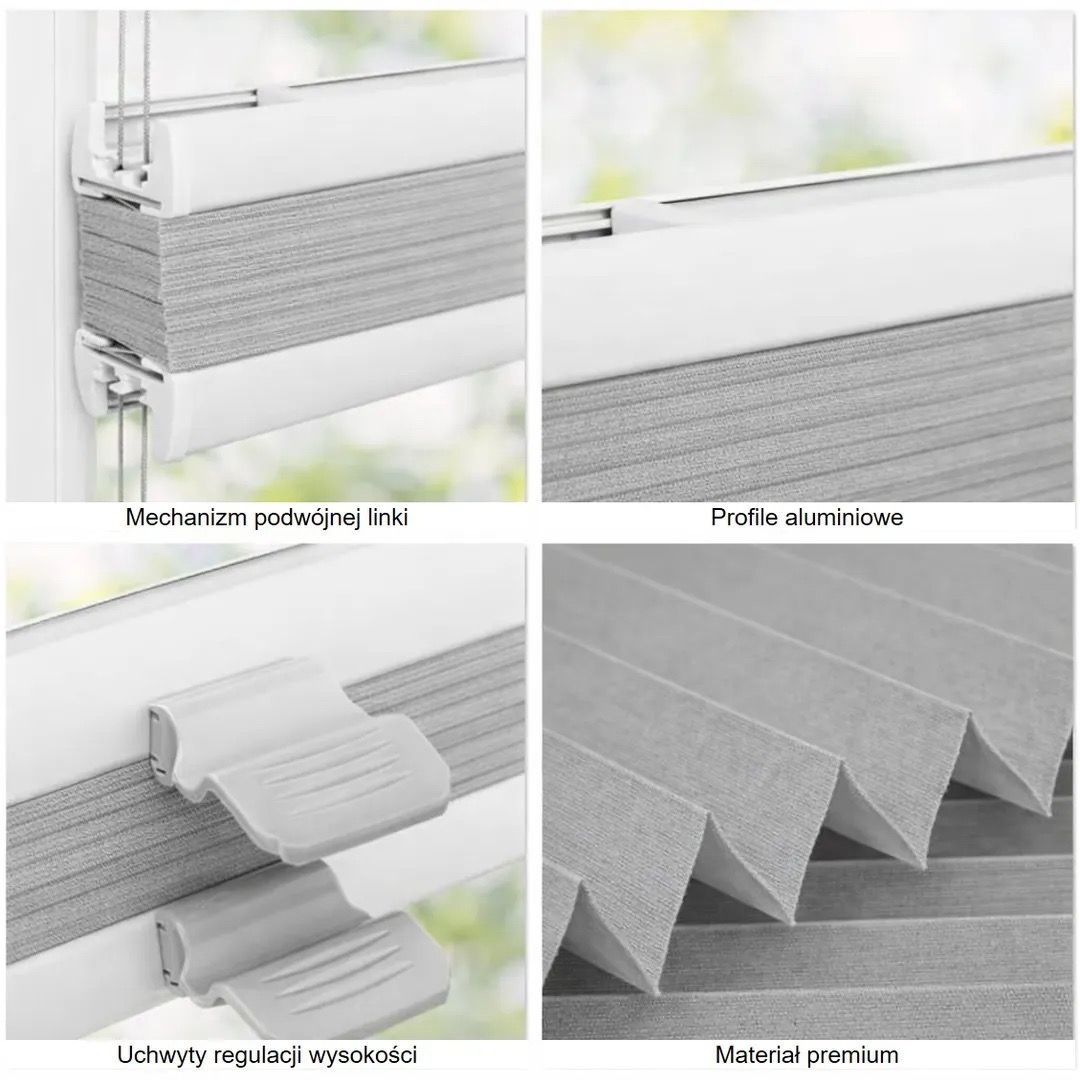 Mechanizm podwójnej linki

Profile aluminiowe

Uchwyty regulacji wysokości

Materiał premium