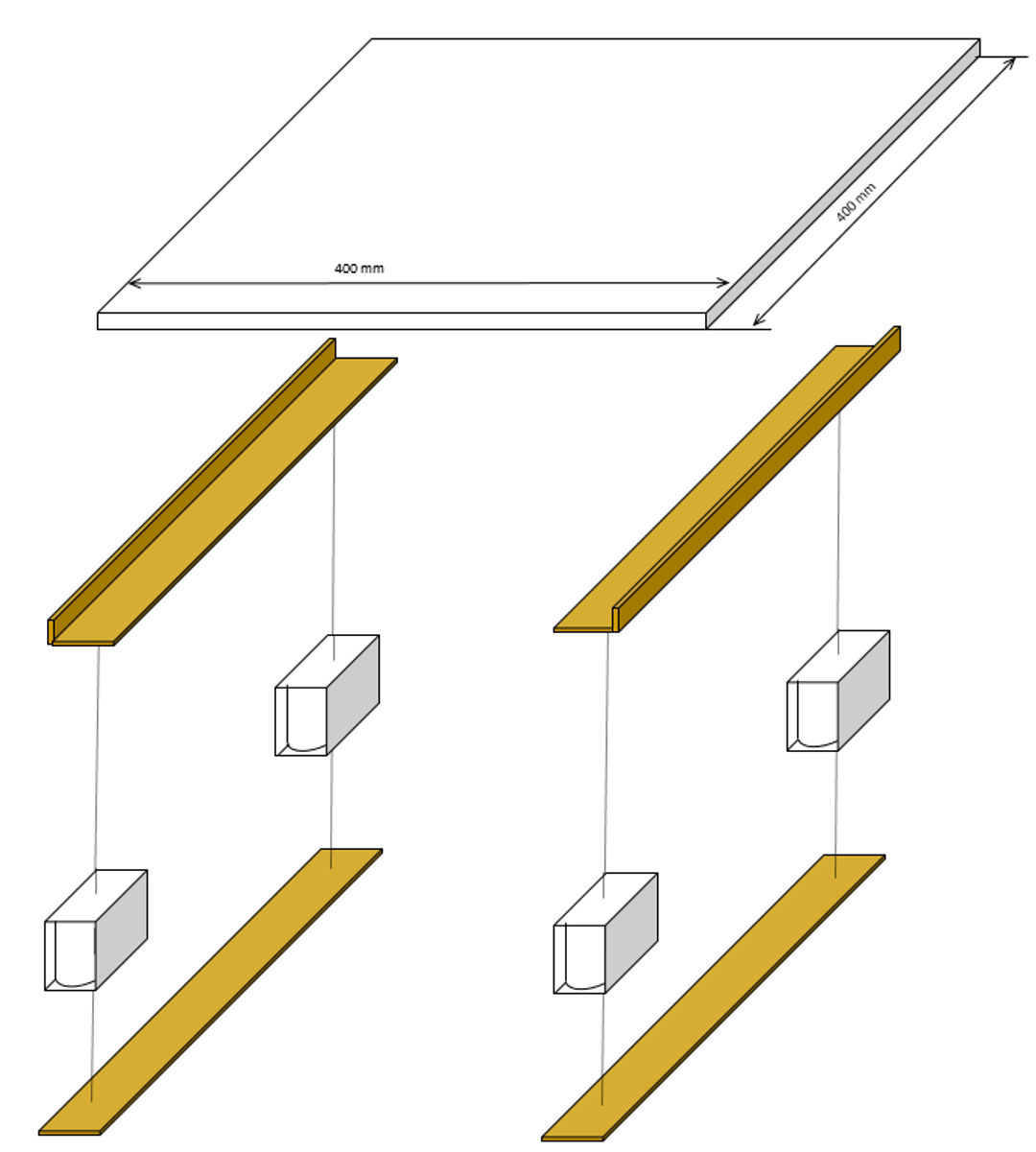 400 mm

400 mm