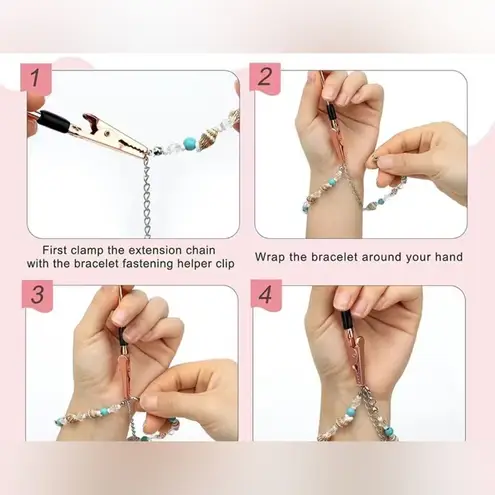 1

First clamp the extension chain with the bracelet fastening helper clip

2

Wrap the bracelet around your hand

3

4