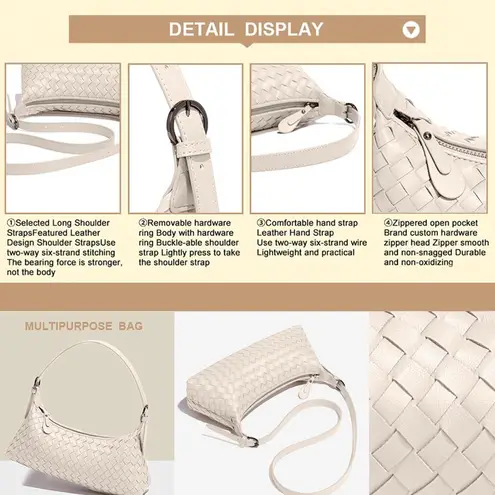 DETAIL DISPLAY

①Selected Long Shoulder StrapsFeatured Leather Design Shoulder StrapsUse two-way six-strand stitching The bearing force is stronger, not the body

②Removable hardware ring Body with hardware ring Buckle-able shoulder strap Lightly press to take the shoulder strap

③Comfortable hand strap Leather Hand Strap Use two-way six-strand wire Lightweight and practical

④Zippered open pocket Brand custom hardware zipper head Zipper smooth and non-snagged Durable and non-oxidizing

MULTIPURPOSE BAG