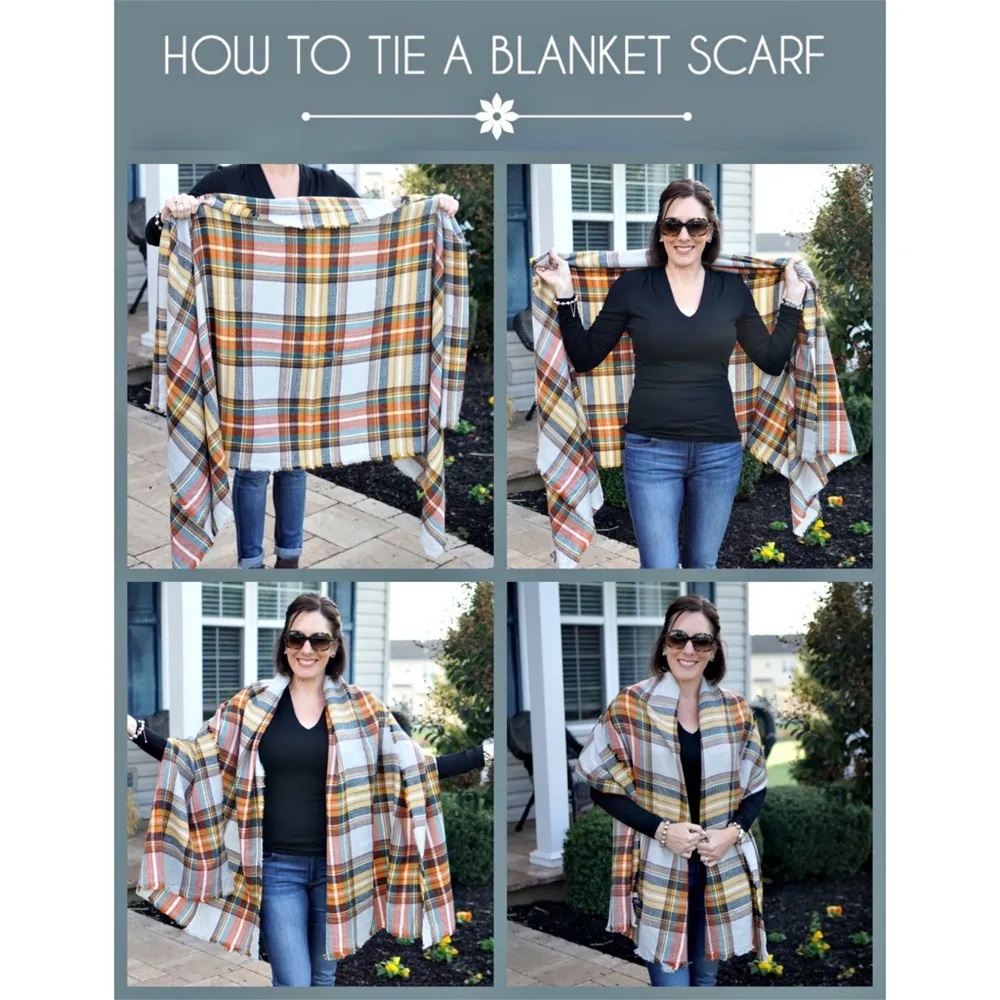 HOW TO TIE A BLANKET SCARF