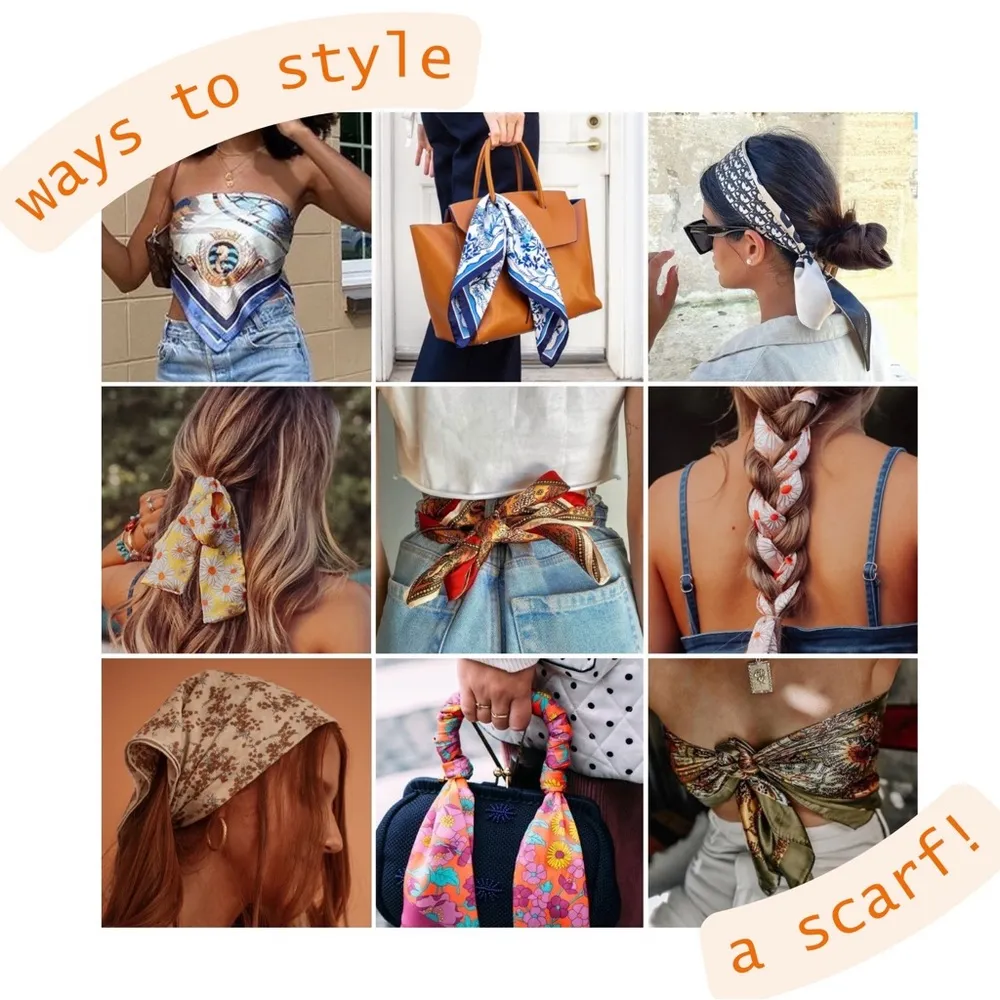 ways to style

a scarf!