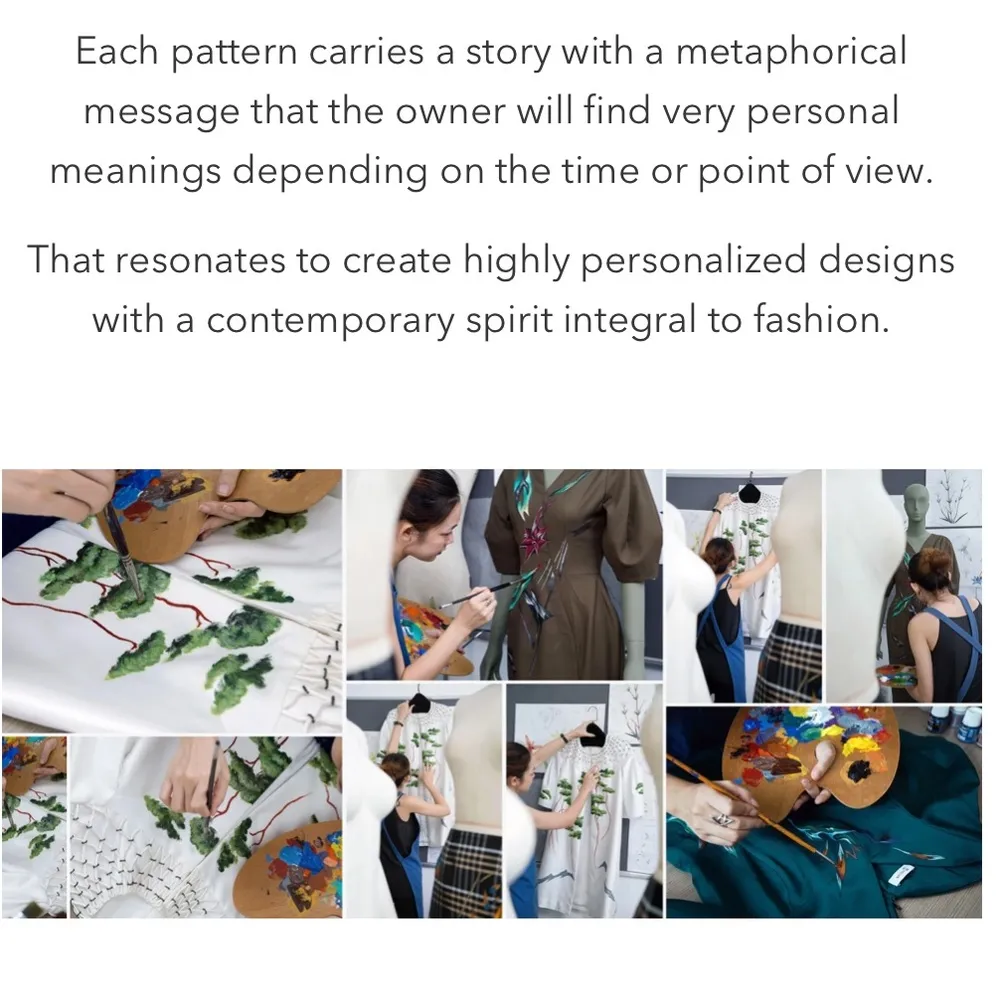 Each pattern carries a story with a metaphorical message that the owner will find very personal meanings depending on the time or point of view.

That resonates to create highly personalized designs with a contemporary spirit integral to fashion.