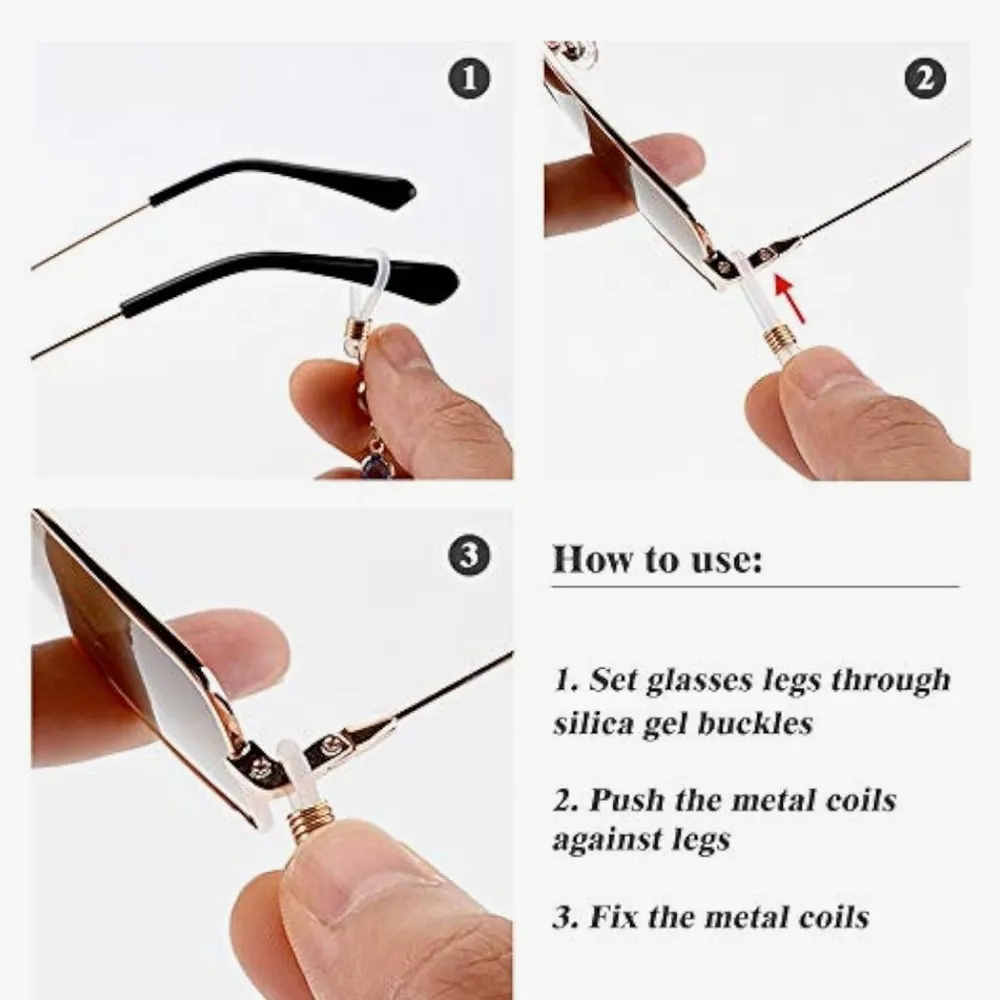 1

2

3

How to use:

1. Set glasses legs through silica gel buckles

2. Push the metal coils against legs

3. Fix the metal coils