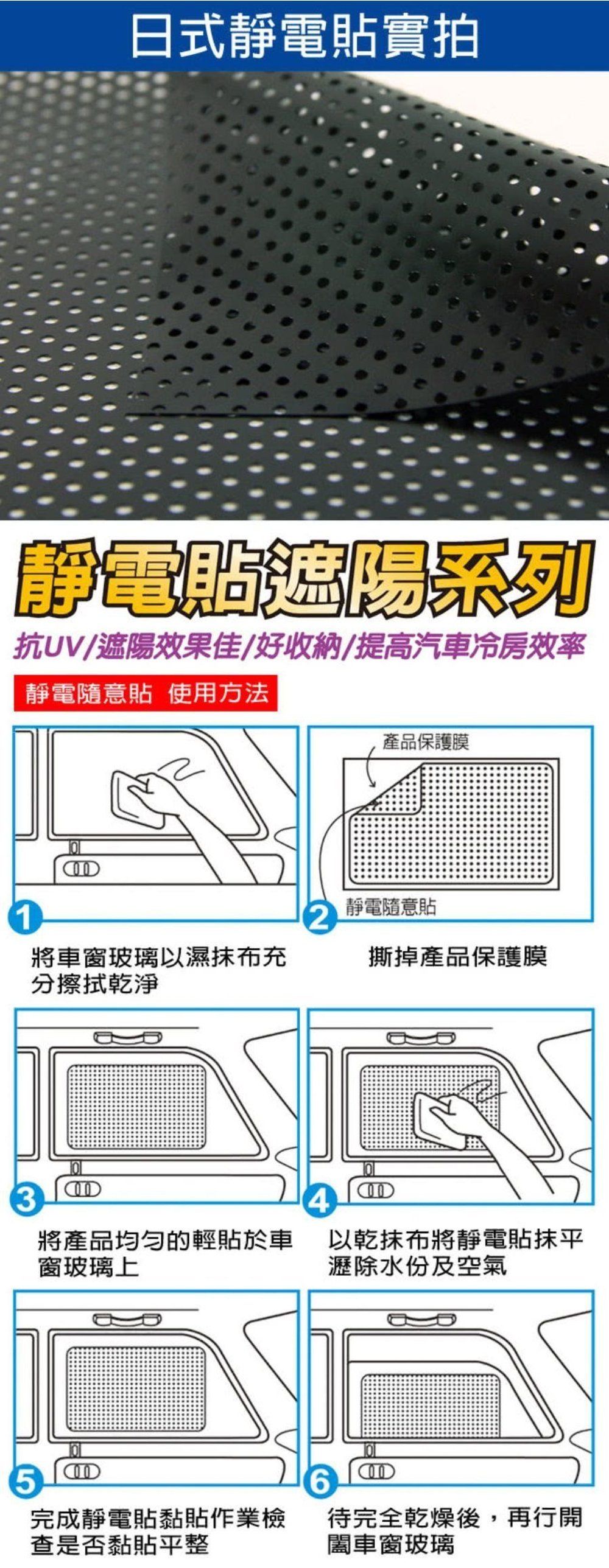 日式靜電貼實拍

靜電貼遮陽系列

抗UV/遮陽效果佳/好收納/提高汽車冷房效率

靜電隨意貼 使用方法

1
將車窗玻璃以濕抹布充分擦拭乾淨

產品保護膜
靜電隨意貼
2
撕掉產品保護膜

3
將產品均勻的輕貼於車窗玻璃上

4
以乾抹布將靜電貼抹平瀝除水份及空氣

5
完成靜電貼黏貼作業檢查是否黏貼平整

6
待完全乾燥後，再行開闔車窗玻璃