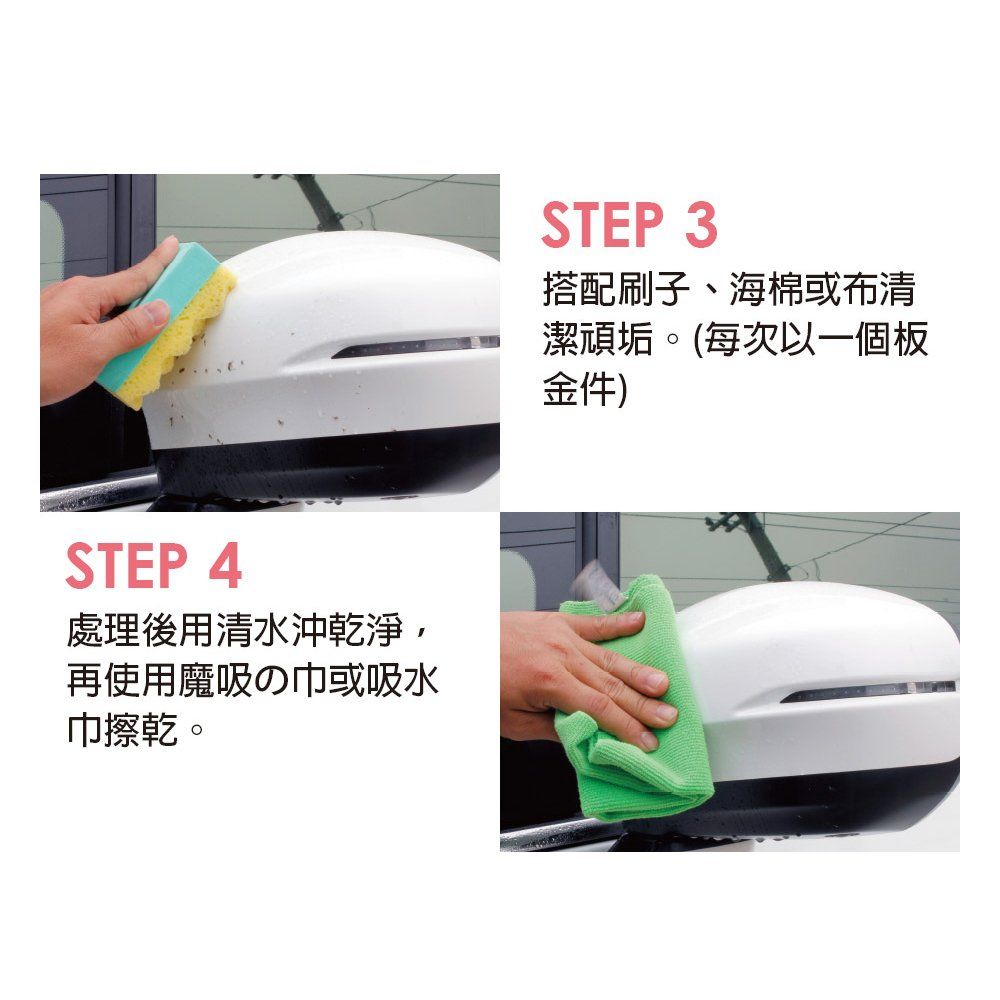 STEP 3
搭配刷子、海棉或布清潔頑垢。(每次以一個板金件)

STEP 4
處理後用清水沖乾淨，再使用魔吸の巾或吸水巾擦乾。