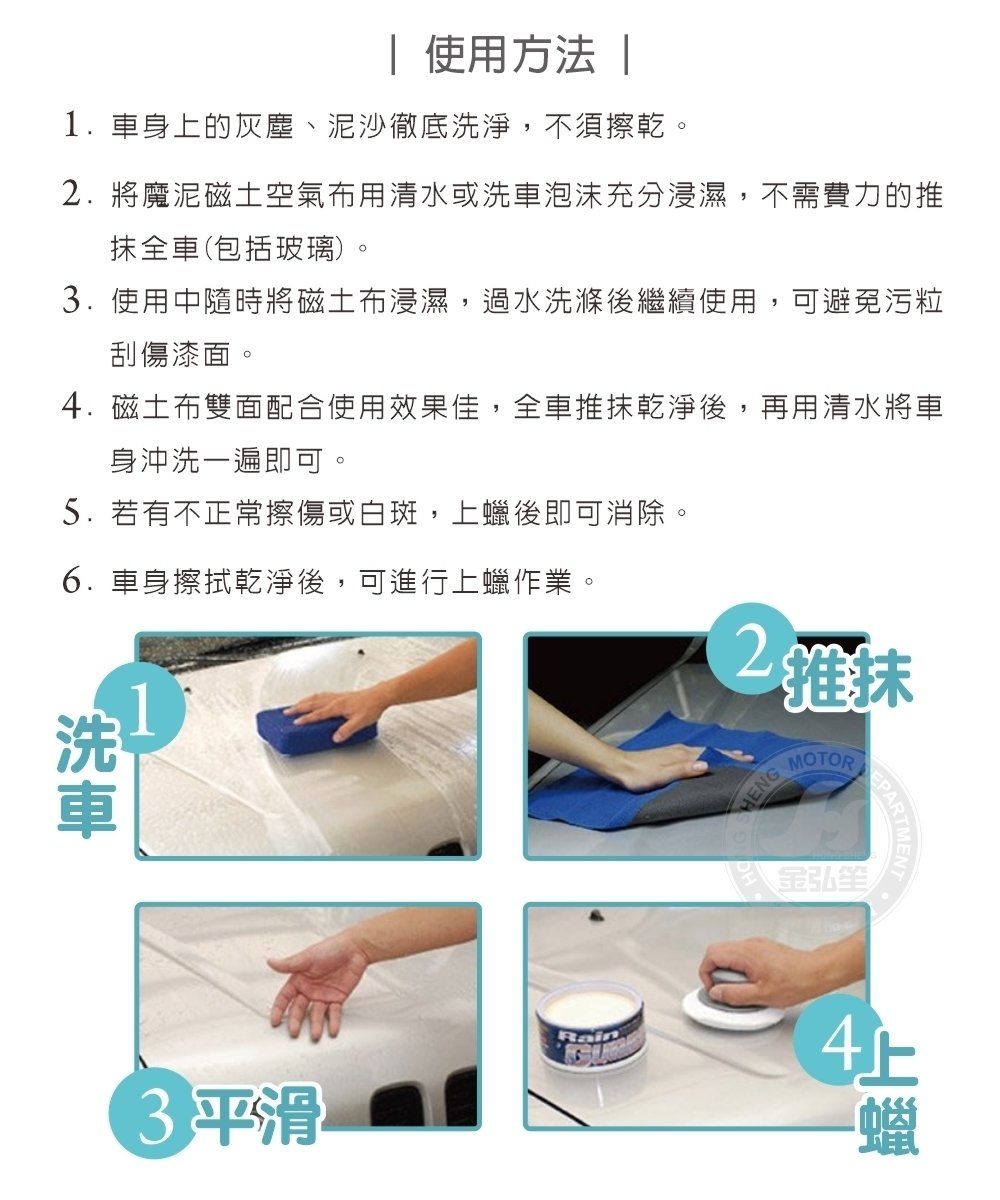 | 使用方法 |

1. 車身上的灰塵、泥沙徹底洗淨，不須擦乾。

2. 將魔泥磁土空氣布用清水或洗車泡沫充分浸濕，不需費力的推抹全車(包括玻璃)。

3. 使用中隨時將磁土布浸濕，過水洗滌後繼續使用，可避免污粒刮傷漆面。

4. 磁土布雙面配合使用效果佳，全車推抹乾淨後，再用清水將車身沖洗一遍即可。

5. 若有不正常擦傷或白斑，上蠟後即可消除。

6. 車身擦拭乾淨後，可進行上蠟作業。

1 洗車

2 推抹

HONG CHENG MOTOR DEPARTMENT 金弘笙

3 平滑

Rain

4 上蠟