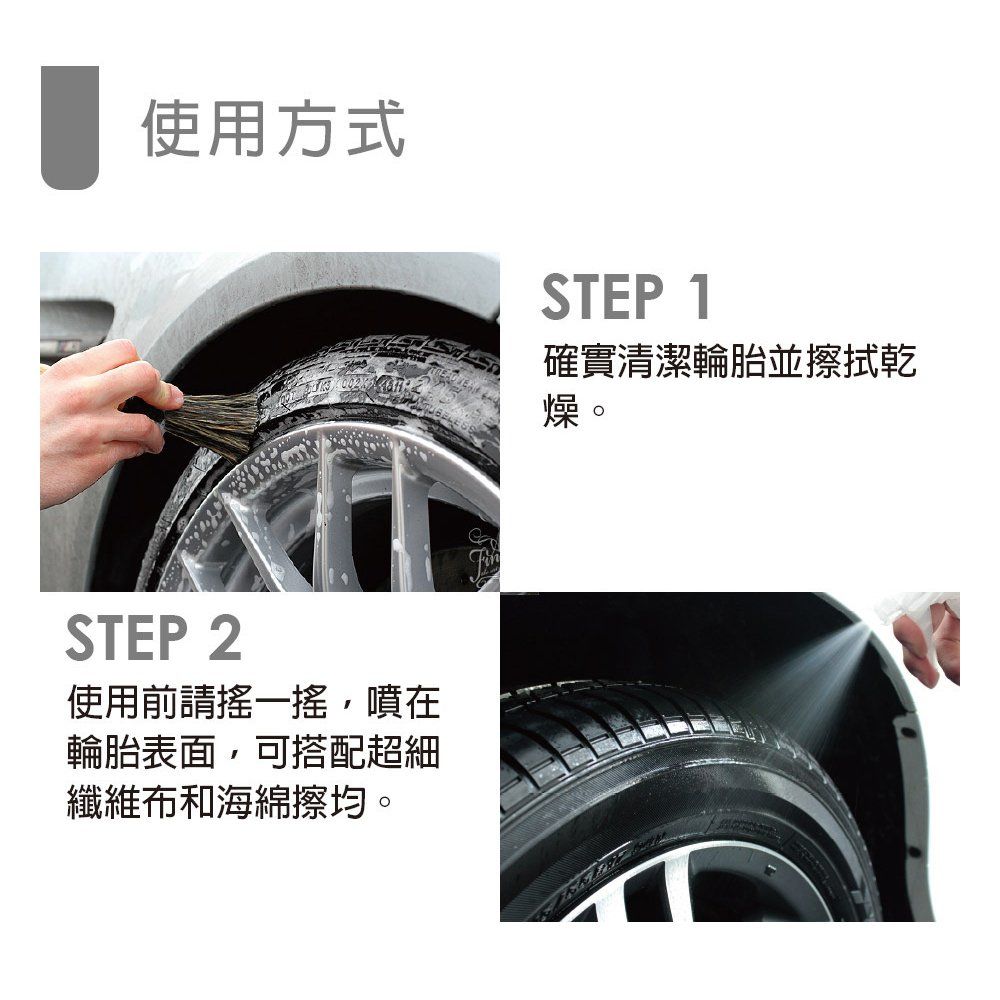 使用方式

STEP 1
確實清潔輪胎並擦拭乾燥。

STEP 2
使用前請搖一搖，噴在輪胎表面，可搭配超細纖維布和海綿擦均。